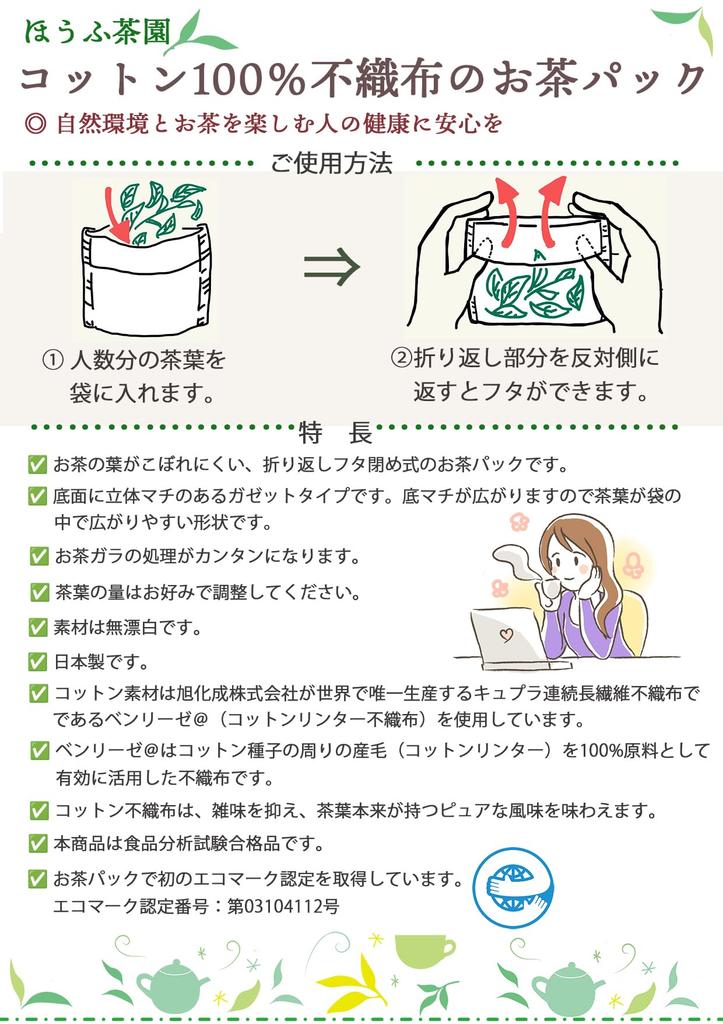 ほうふ茶園

コットン100%不織布のお茶パック

◎ 自然環境とお茶を楽しむ人の健康に安心を

ご使用方法

① 人数分の茶葉を袋に入れます。

⇒

②折り返し部分を反対側に返すとフタができます。

特　長

✅ お茶の葉がこぼれにくい、折り返しフタ閉め式のお茶パックです。

✅ 底面に立体マチのあるガゼットタイプです。底マチが広がりますので茶葉が袋の中で広がりやすい形状です。

✅ お茶ガラの処理がカンタンになります。

✅ 茶葉の量はお好みで調整してください。

✅ 素材は無漂白です。

✅ 日本製です。

✅ コットン素材は旭化成株式会社が世界で唯一生産するキュプラ連続長繊維不織布であるベンリーゼ@（コットンリンター不織布）を使用しています。

✅ ベンリーゼ@はコットン種子の周りの産毛（コットンリンター）を100%原料として有効に活用した不織布です。

✅ コットン不織布は、雑味を抑え、茶葉本来が持つピュアな風味を味わえます。

✅ 本商品は食品分析試験合格品です。

✅ お茶パックで初のエコマーク認定を取得しています。
エコマーク認定番号：第03104112号