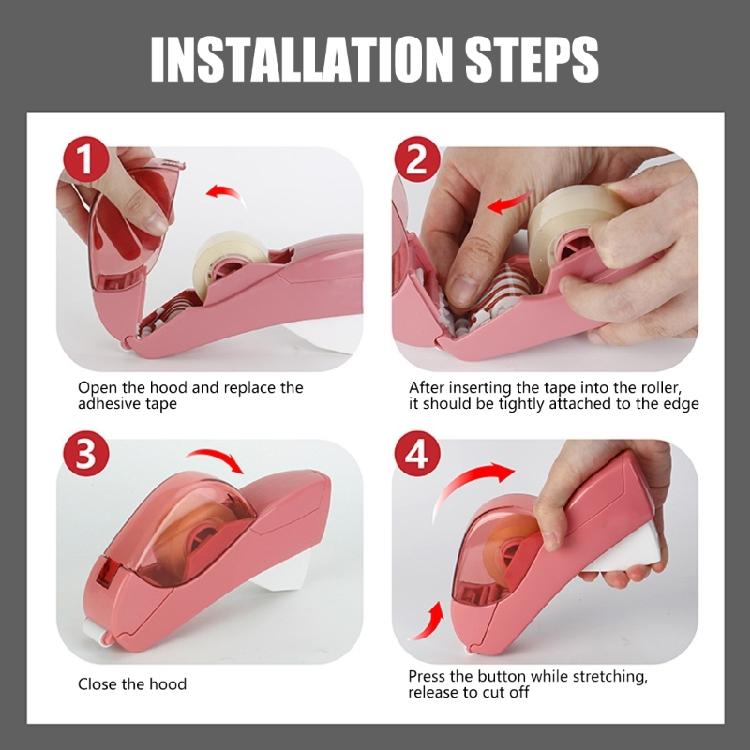 INSTALLATION STEPS

1

Open the hood and replace the adhesive tape

2

After inserting the tape into the roller, it should be tightly attached to the edge

3

Close the hood

4

Press the button while stretching, release to cut off