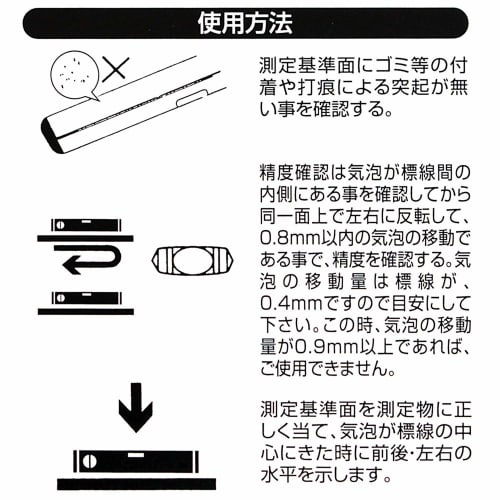 使用方法

測定基準面にゴミ等の付着や打痕による突起が無い事を確認する。

精度確認は気泡が標線間の内側にある事を確認してから同一面上で左右に反転して、0.8mm以内の気泡の移動である事で、精度を確認する。気泡の移動量は標線が、0.4mmですので目安にして下さい。この時、気泡の移動量が0.9mm以上であれば、ご使用できません。

測定基準面を測定物に正しく当て、気泡が標線の中心にきた時に前後・左右の水平を示します。