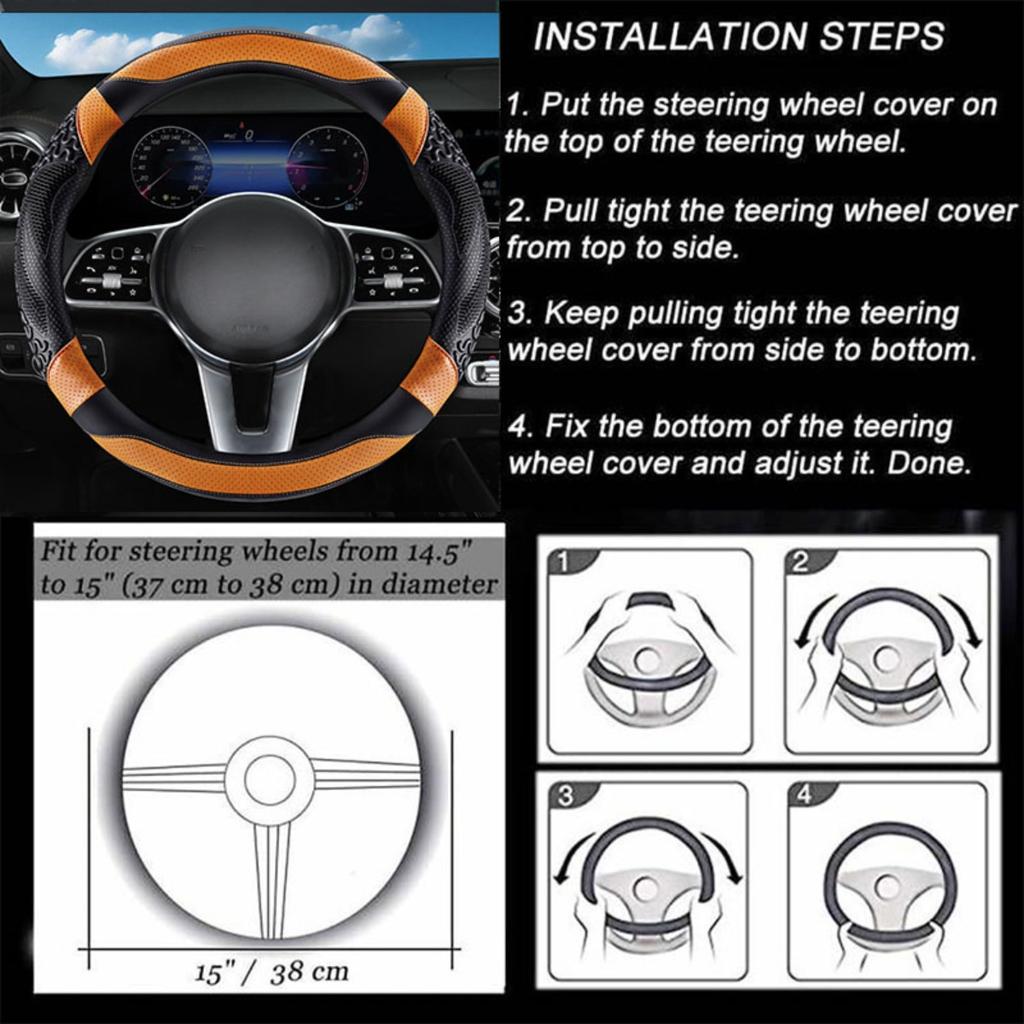 INSTALLATION STEPS

1. Put the steering wheel cover on the top of the teering wheel.

2. Pull tight the teering wheel cover from top to side.

3. Keep pulling tight the teering wheel cover from side to bottom.

4. Fix the bottom of the teering wheel cover and adjust it. Done.

Fit for steering wheels from 14.5" to 15" (37 cm to 38 cm) in diameter

15" / 38 cm

1

2

3

4