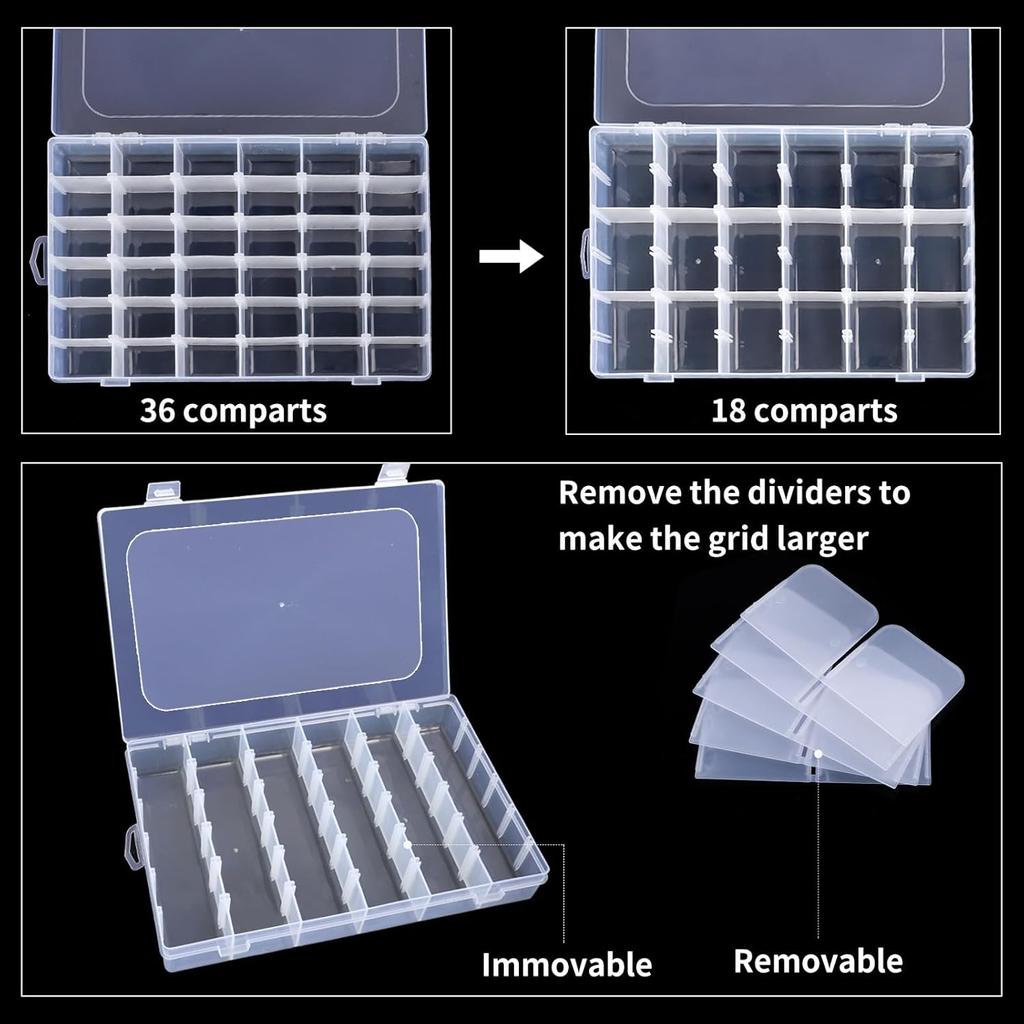 36 comparts

18 comparts

Remove the dividers to make the grid larger

Immovable

Removable