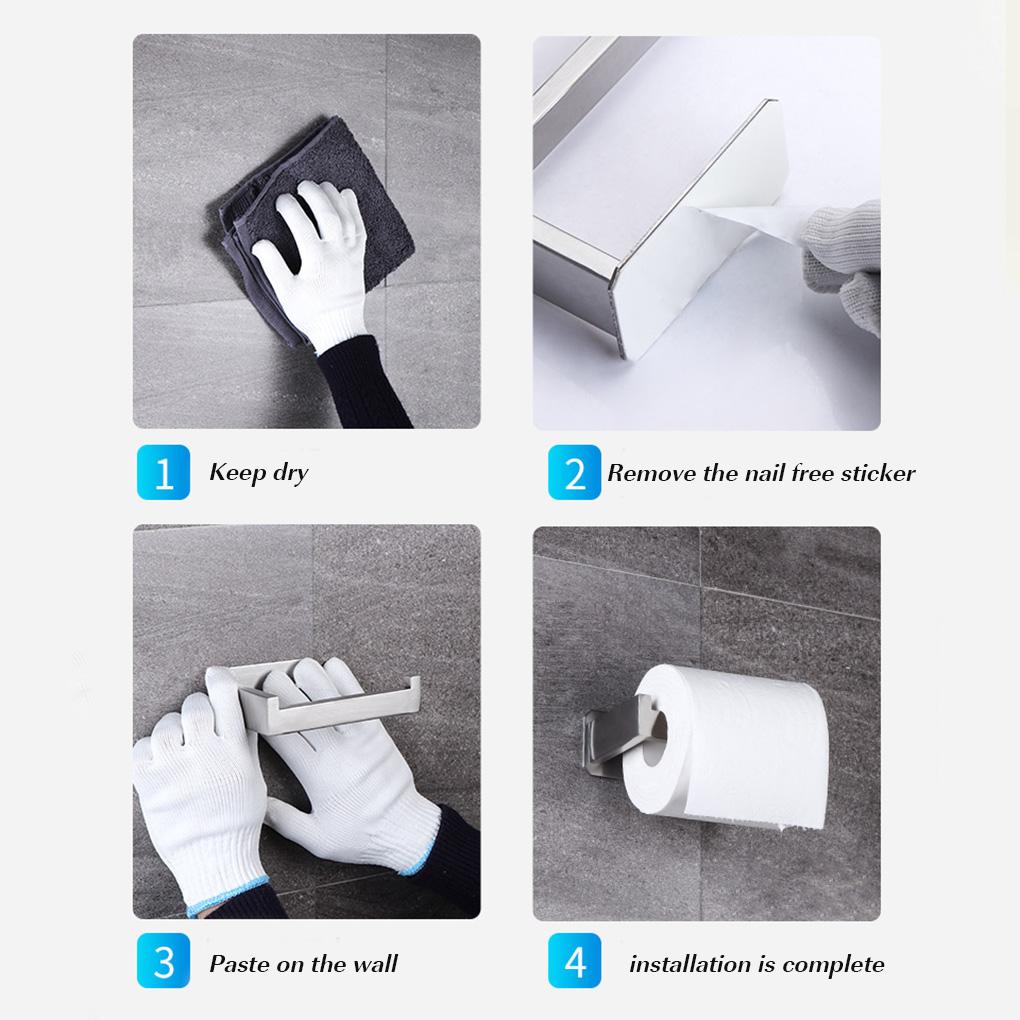 1 Keep dry

2 Remove the nail free sticker

3 Paste on the wall

4 installation is complete