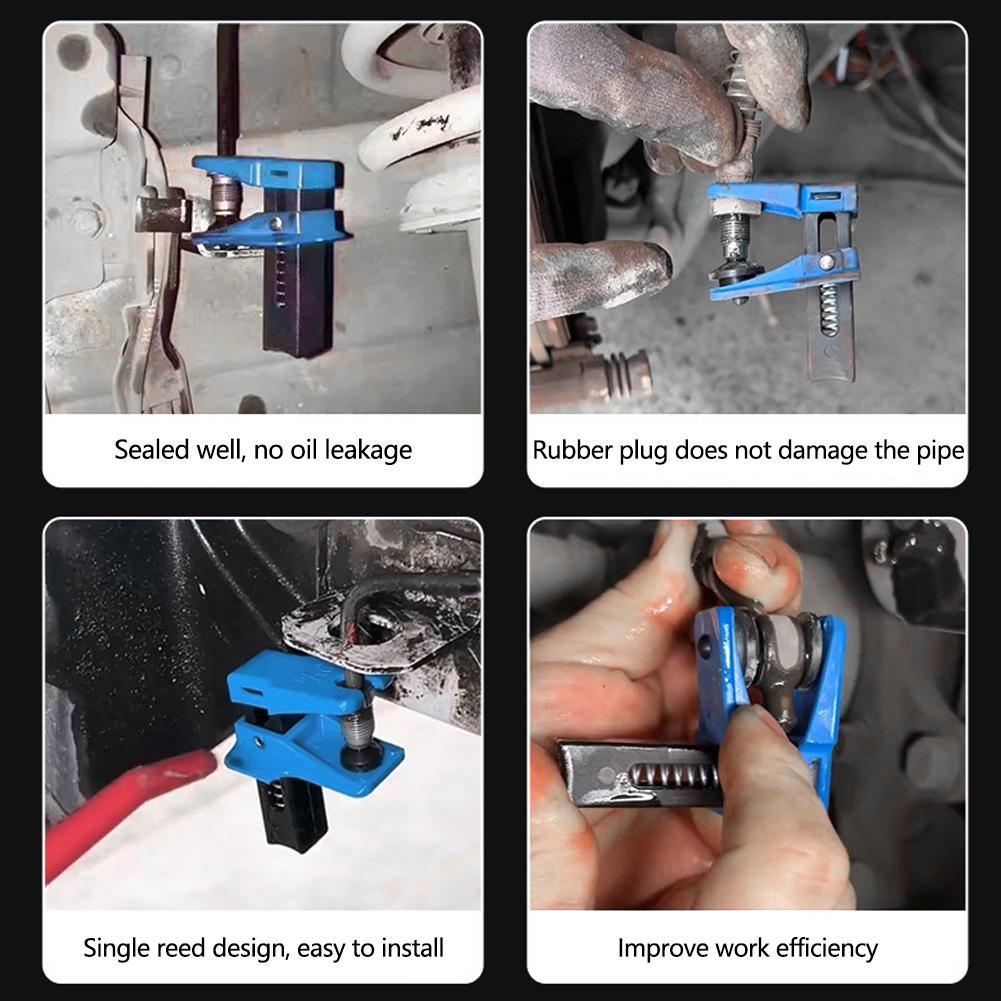 Sealed well, no oil leakage

Rubber plug does not damage the pipe

Single reed design, easy to install

Improve work efficiency