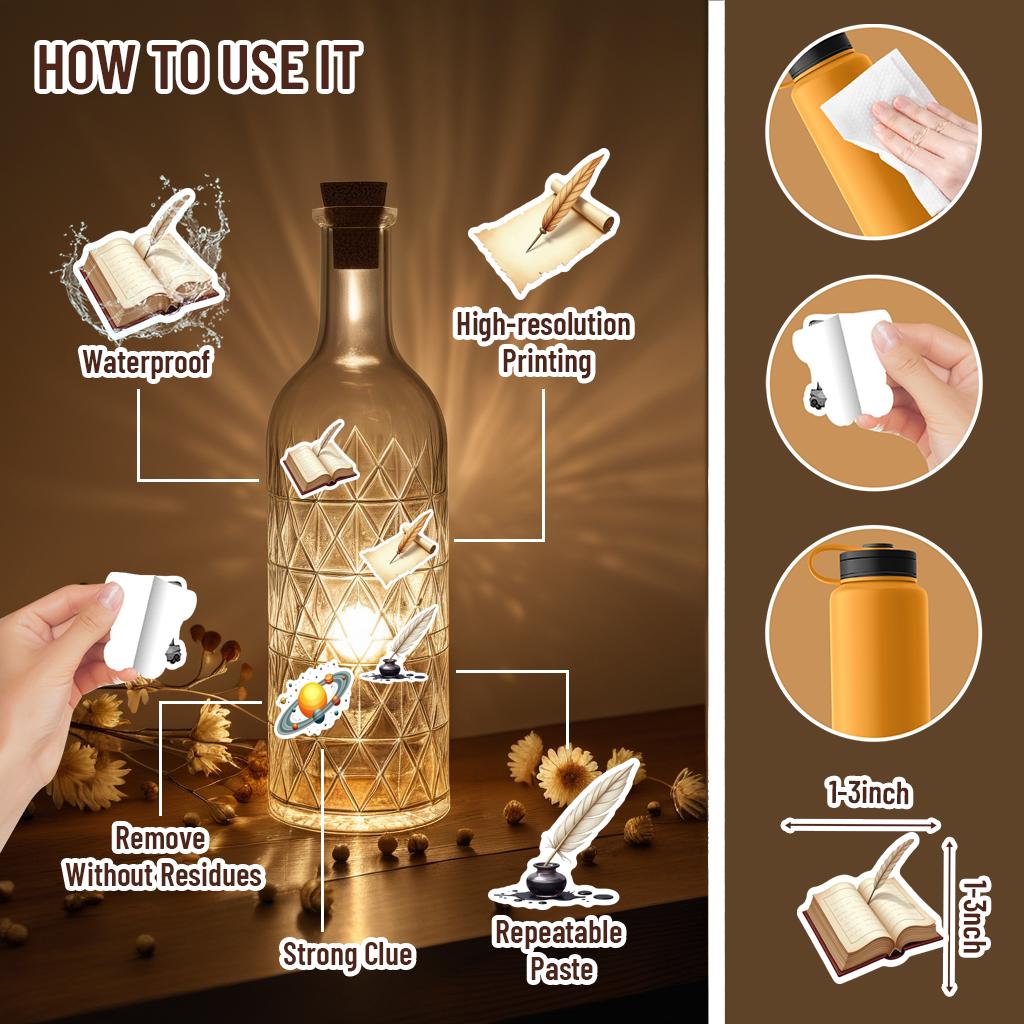 HOW TO USE IT

Waterproof

High-resolution Printing

Remove Without Residues

Strong Clue

Repeatable Paste

1-3inch

1-3inch