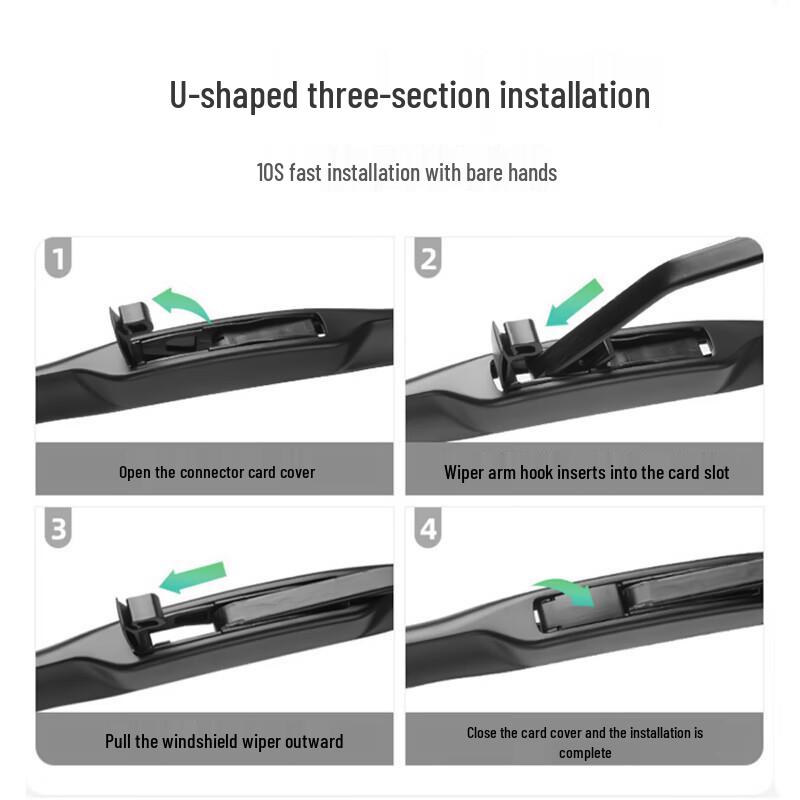 U-shaped three-section installation

10S fast installation with bare hands

1

Open the connector card cover

2

Wiper arm hook inserts into the card slot

3

Pull the windshield wiper outward

4

Close the card cover and the installation is complete