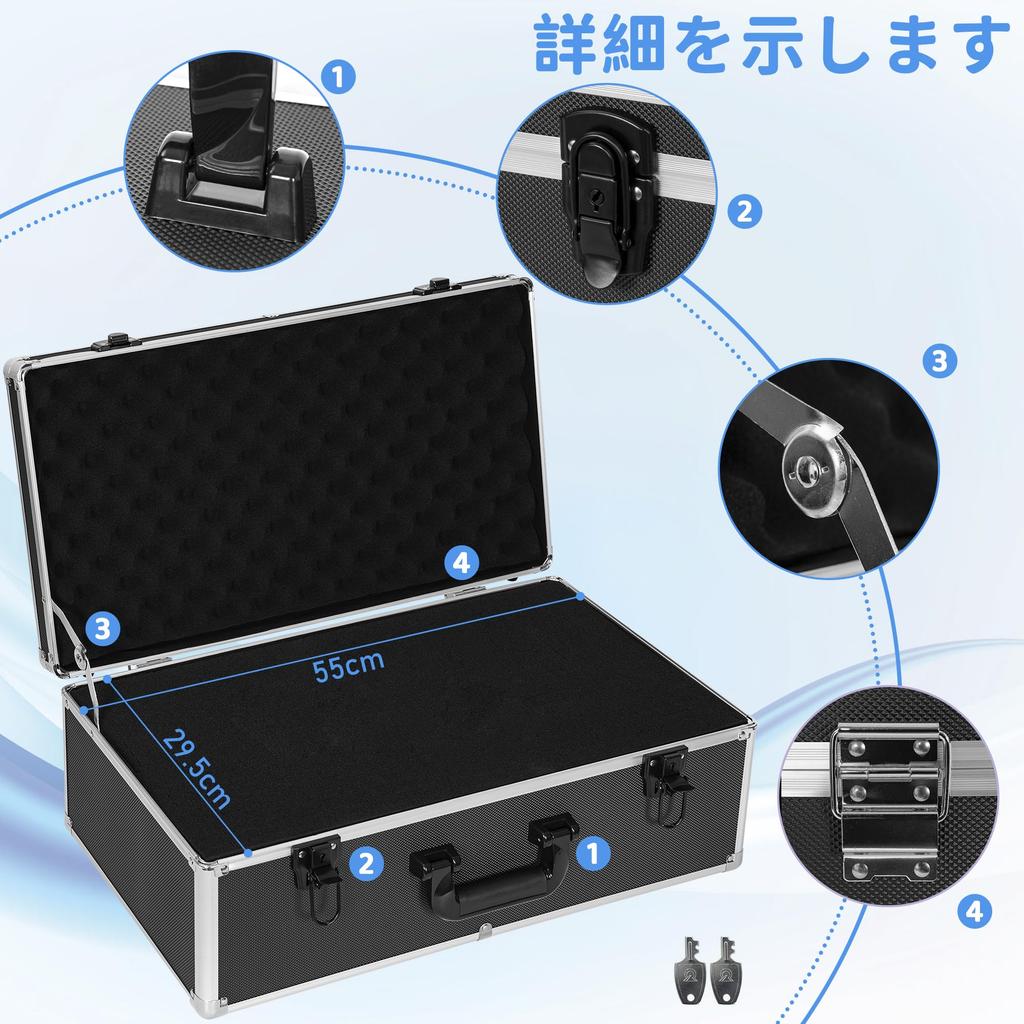 詳細を示します

1

2

3

4

3

55cm

29.5cm

2

1

4