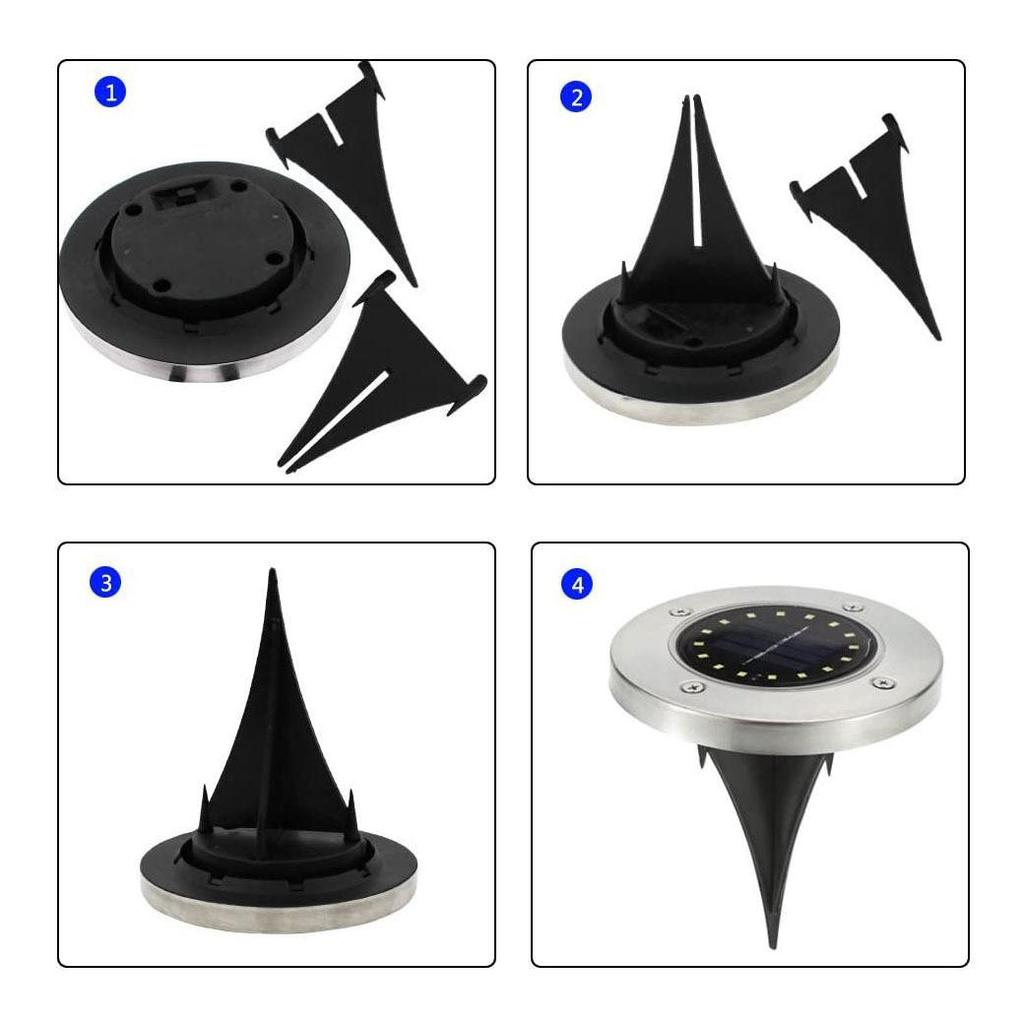 1

2

3

4