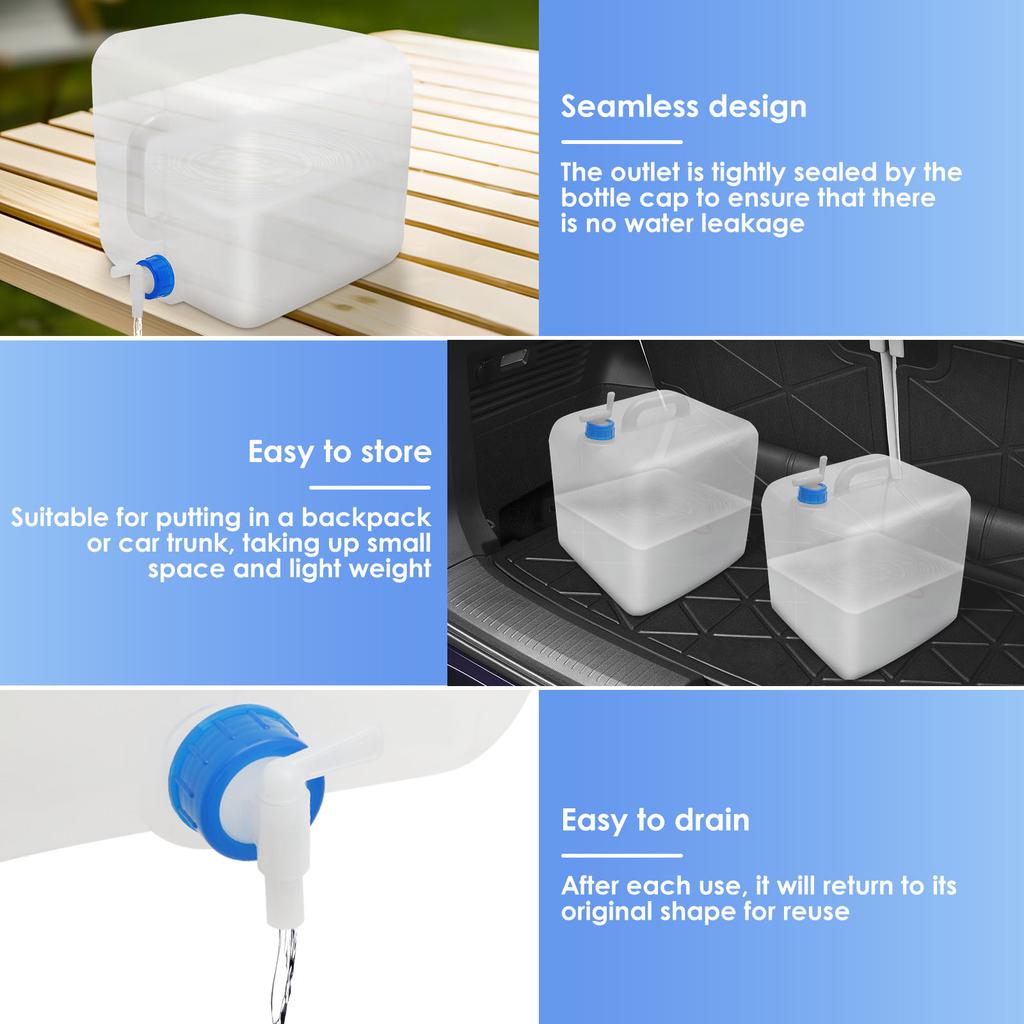 Seamless design

The outlet is tightly sealed by the bottle cap to ensure that there is no water leakage

Easy to store

Suitable for putting in a backpack or car trunk, taking up small space and light weight

Easy to drain

After each use, it will return to its original shape for reuse