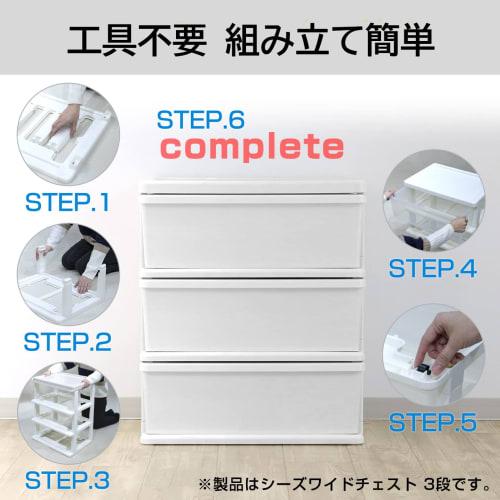 工具不要 組み立て簡単

STEP.6
complete

STEP.1

STEP.2

STEP.3

STEP.4

STEP.5

※製品はシーズワイドチェスト 3段です。