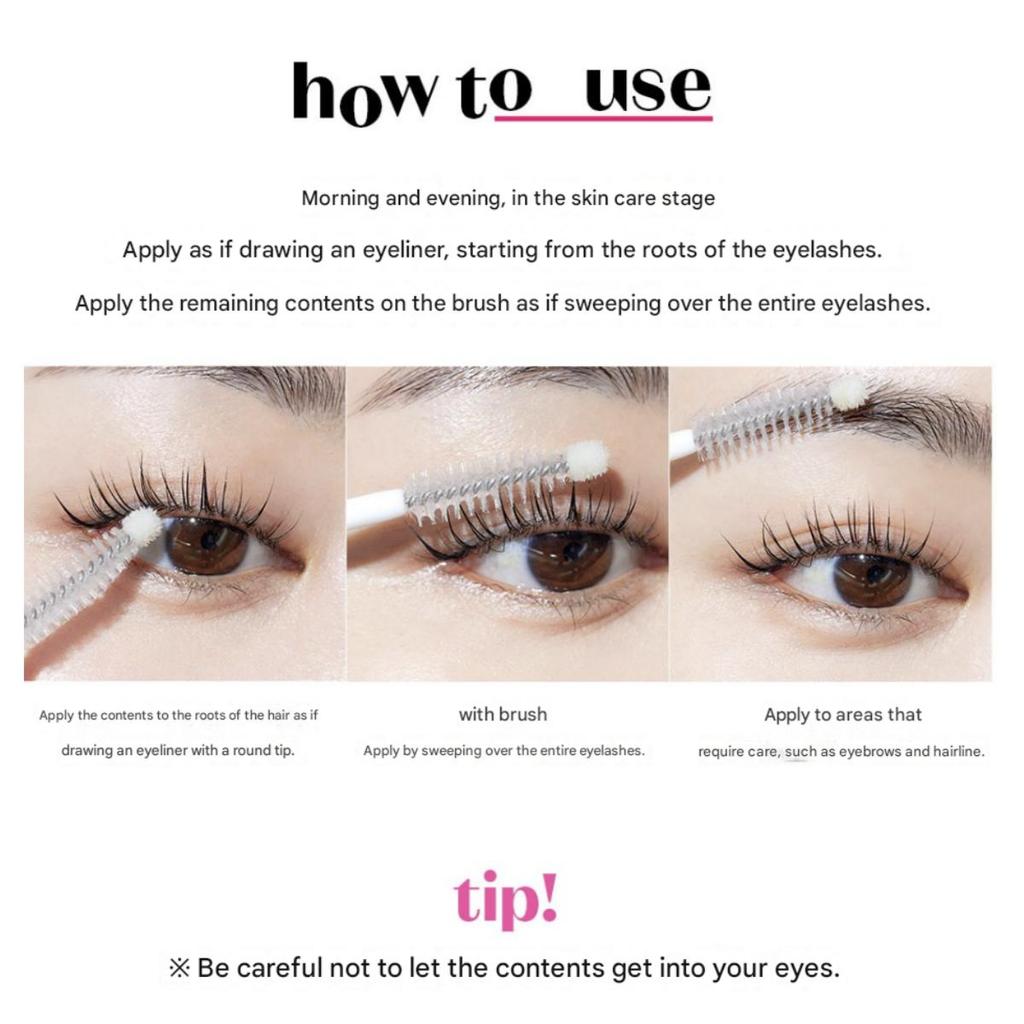 how to use

Morning and evening, in the skin care stage

Apply as if drawing an eyeliner, starting from the roots of the eyelashes.

Apply the remaining contents on the brush as if sweeping over the entire eyelashes.

Apply the contents to the roots of the hair as if drawing an eyeliner with a round tip.

with brush
Apply by sweeping over the entire eyelashes.

Apply to areas that require care, such as eyebrows and hairline.

tip!

※ Be careful not to let the contents get into your eyes.