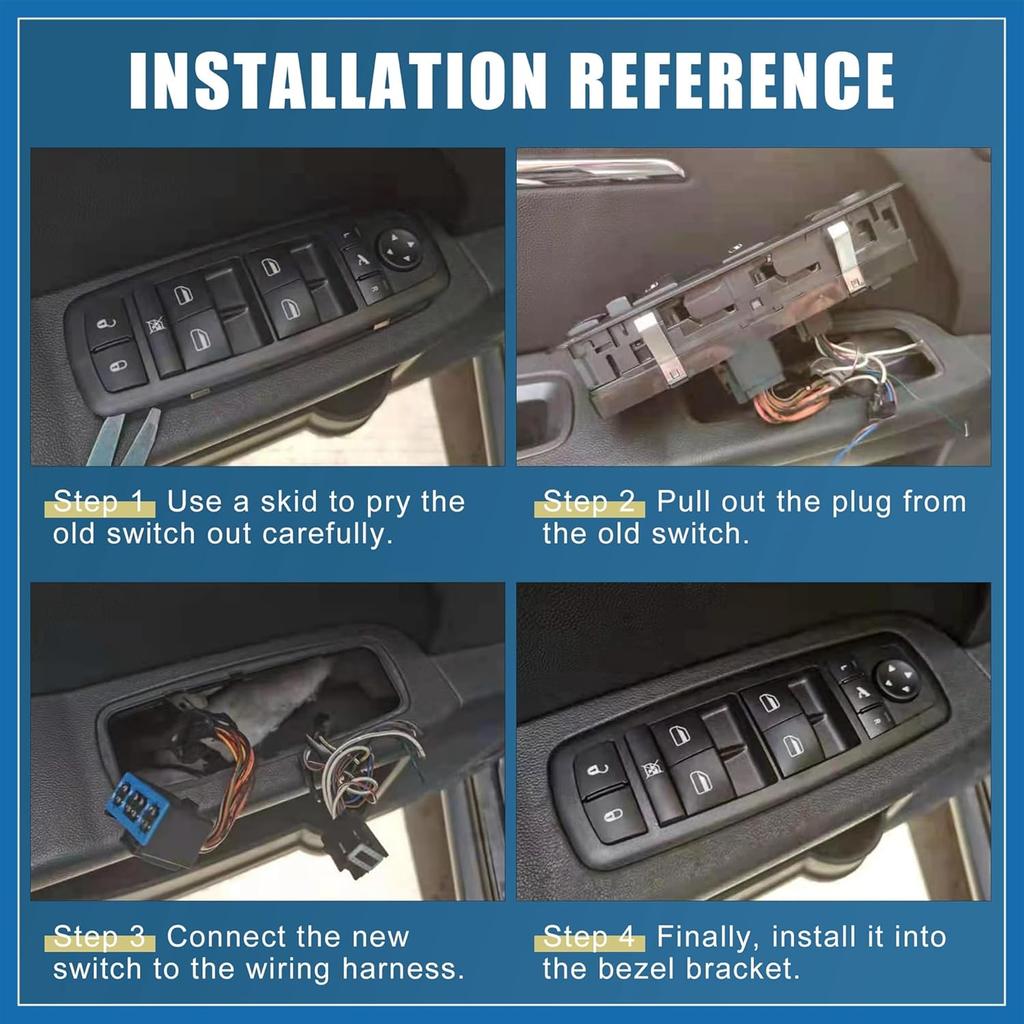 INSTALLATION REFERENCE

Step 1 Use a skid to pry the old switch out carefully.

Step 2 Pull out the plug from the old switch.

Step 3 Connect the new switch to the wiring harness.

Step 4 Finally, install it into the bezel bracket.