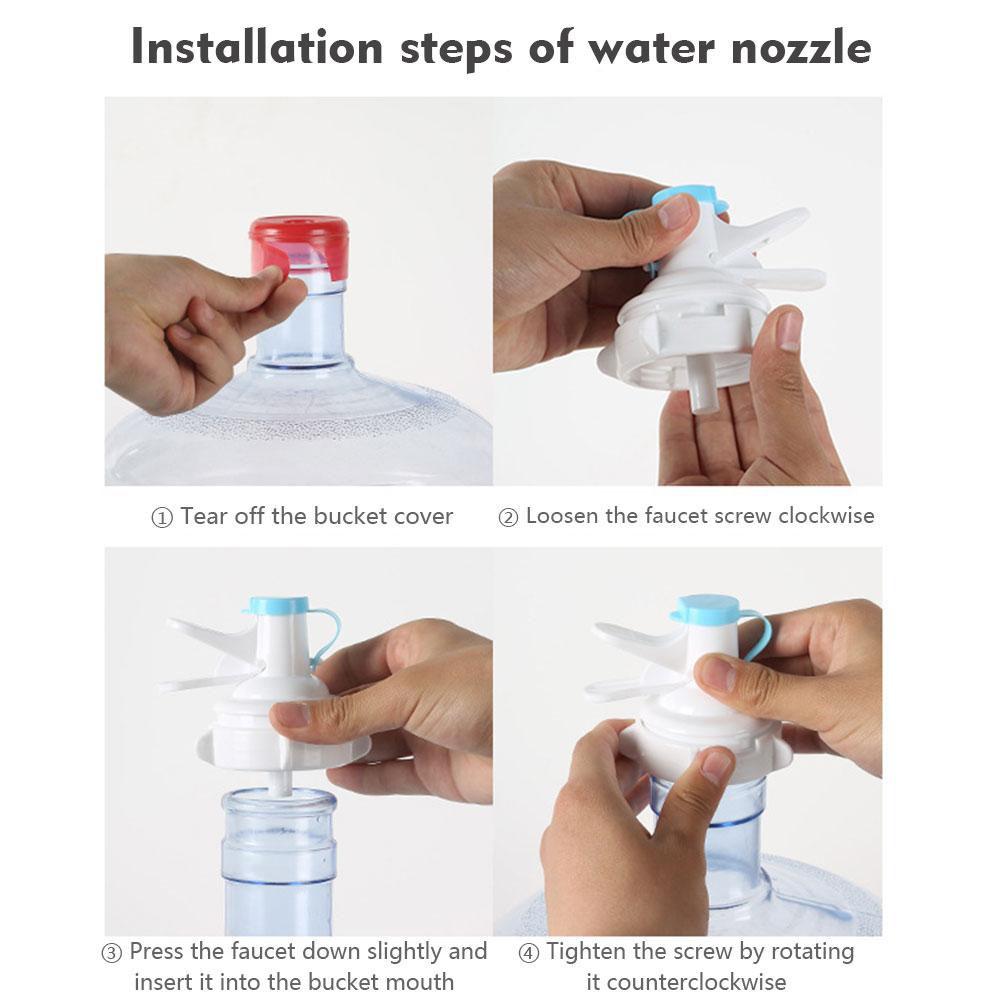 Installation steps of water nozzle

① Tear off the bucket cover

② Loosen the faucet screw clockwise

③ Press the faucet down slightly and insert it into the bucket mouth

④ Tighten the screw by rotating it counterclockwise