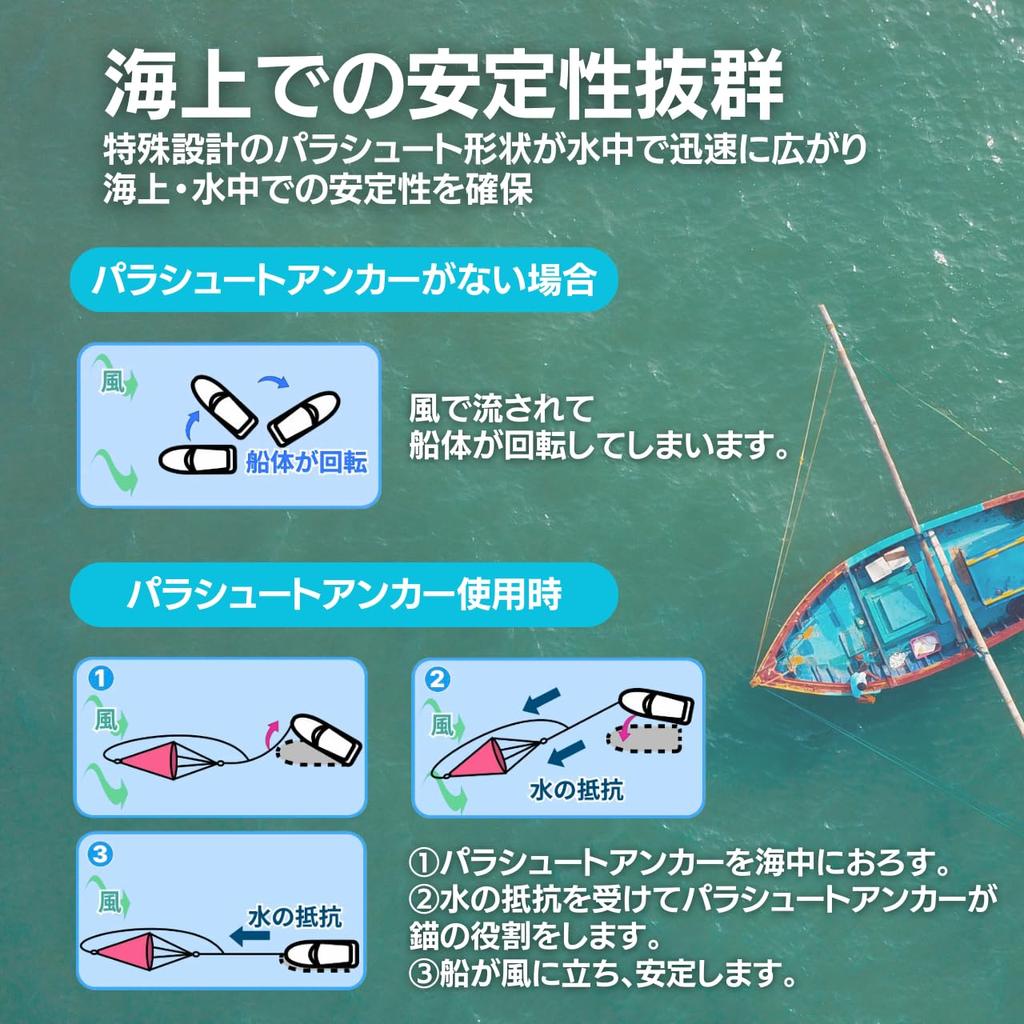 海上での安定性抜群

特殊設計のパラシュート形状が水中で迅速に広がり海上・水中での安定性を確保

パラシュートアンカーがない場合

風

船体が回転

風で流されて
船体が回転してしまいます。

パラシュートアンカー使用時

①

風

②

風

水の抵抗

③

風

水の抵抗

①パラシュートアンカーを海中におろす。
②水の抵抗を受けてパラシュートアンカーが錨の役割をします。
③船が風に立ち、安定します。