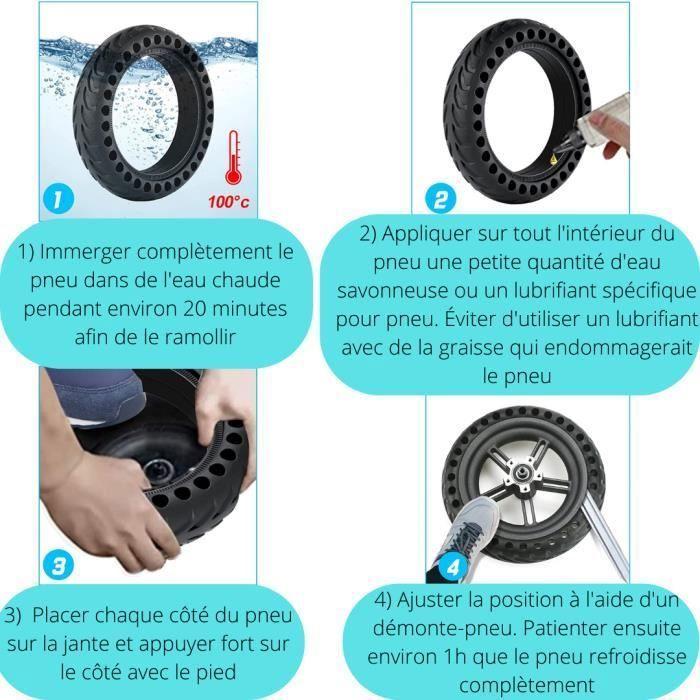 1

100°c

1) Immerger complètement le pneu dans de l'eau chaude pendant environ 20 minutes afin de le ramollir

2

2) Appliquer sur tout l'intérieur du pneu une petite quantité d'eau savonneuse ou un lubrifiant spécifique pour pneu. Éviter d'utiliser un lubrifiant avec de la graisse qui endommagerait le pneu

3

3) Placer chaque côté du pneu sur la jante et appuyer fort sur le côté avec le pied

4

4) Ajuster la position à l'aide d'un démonte-pneu. Patienter ensuite environ 1h que le pneu refroidisse complètement