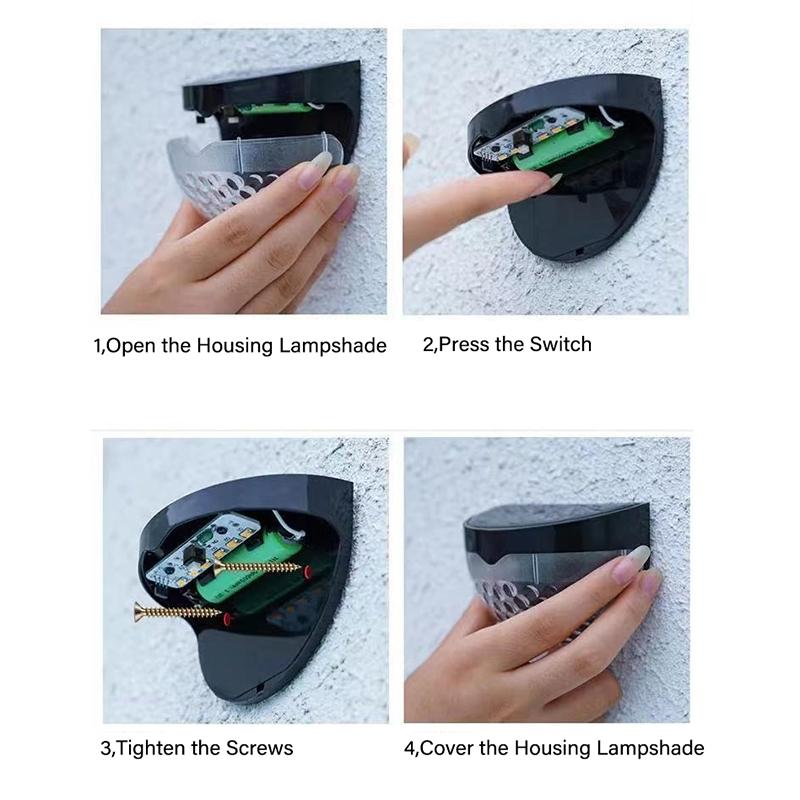 1,Open the Housing Lampshade

2,Press the Switch

3,Tighten the Screws

4,Cover the Housing Lampshade