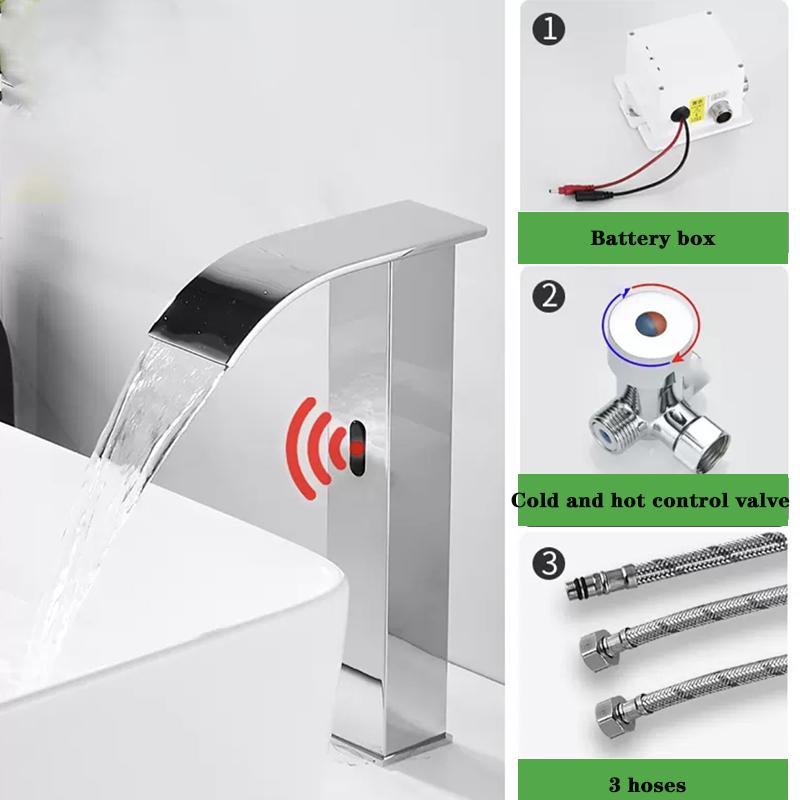 1
Battery box

2
Cold and hot control valve

3
3 hoses