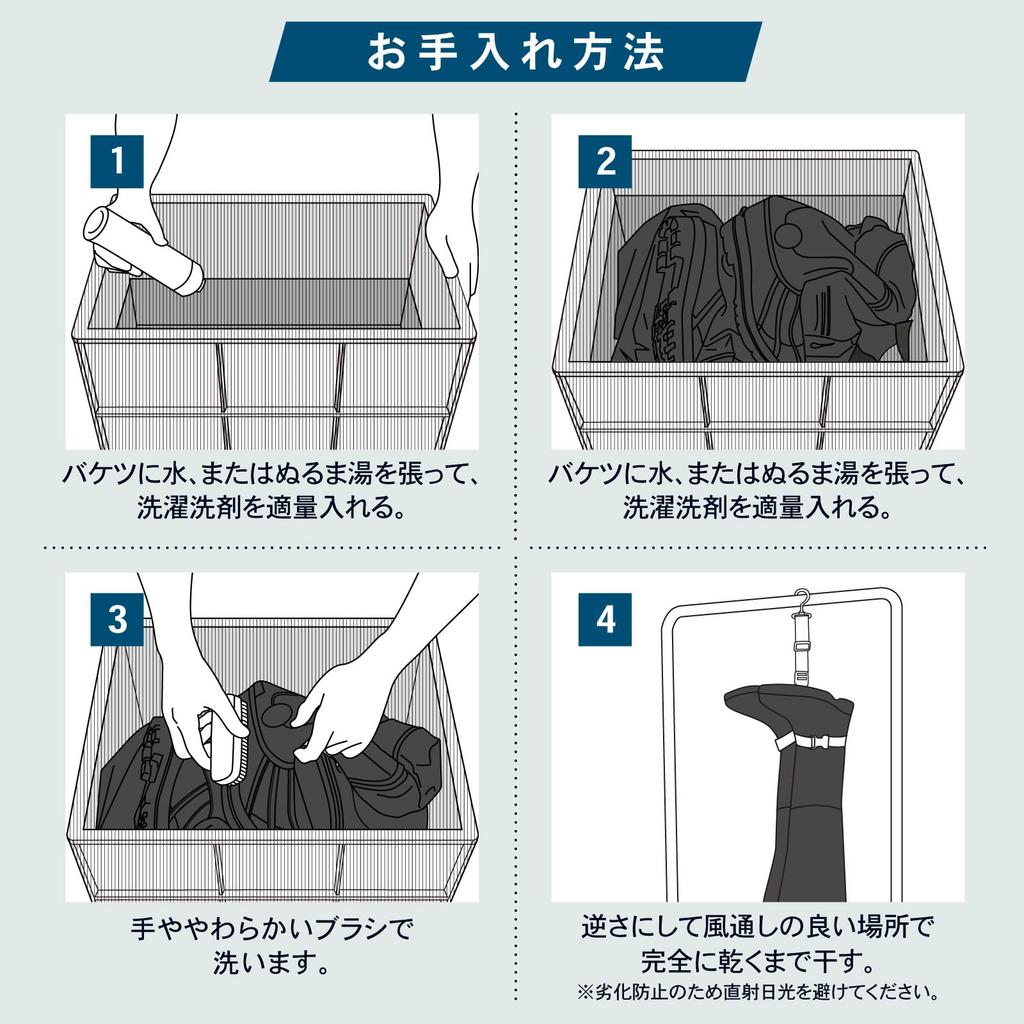 お手入れ方法

1

バケツに水、またはぬるま湯を張って、洗濯洗剤を適量入れる。

2

バケツに水、またはぬるま湯を張って、洗濯洗剤を適量入れる。

3

手ややわらかいブラシで洗います。

4

逆さにして風通しの良い場所で完全に乾くまで干す。
※劣化防止のため直射日光を避けてください。