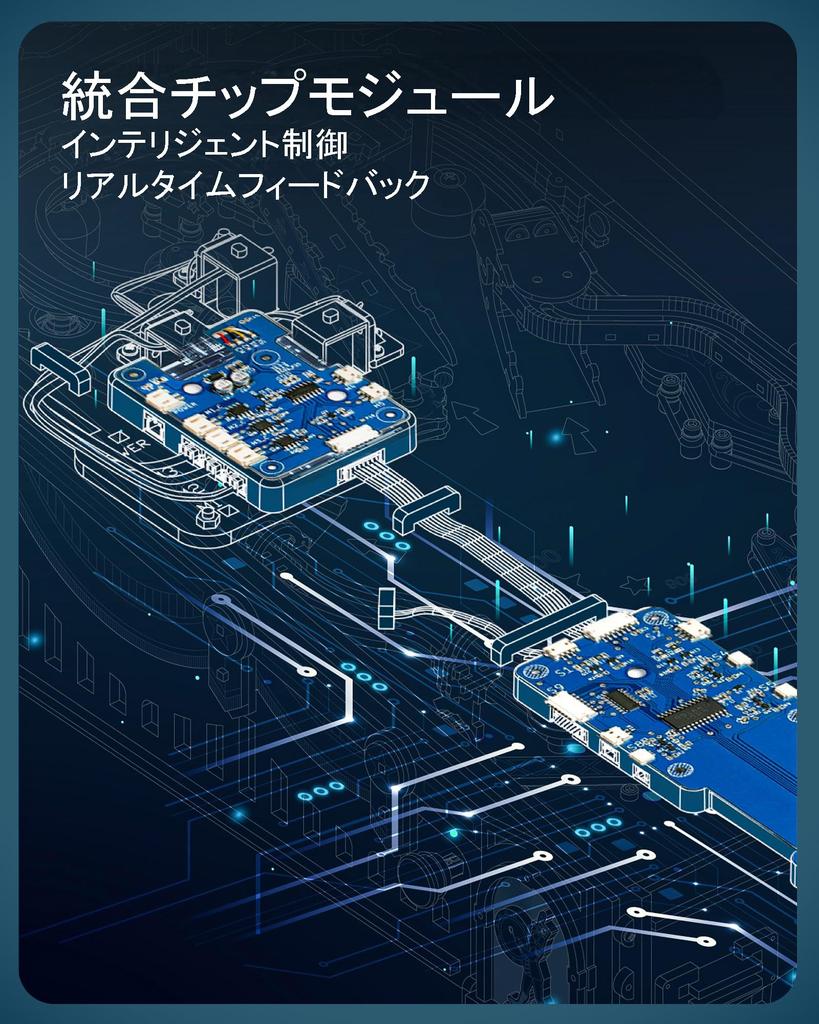 統合チップモジュール
インテリジェント制御
リアルタイムフィードバック