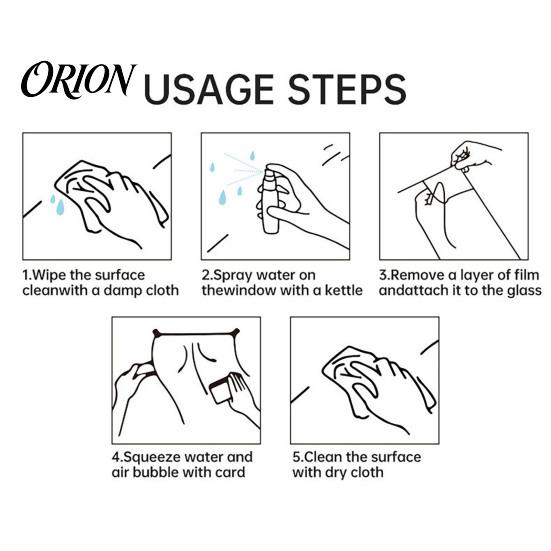 ORION USAGE STEPS

1.Wipe the surface cleanwith a damp cloth

2.Spray water on thewindow with a kettle

3.Remove a layer of film andattach it to the glass

4.Squeeze water and air bubble with card

5.Clean the surface with dry cloth