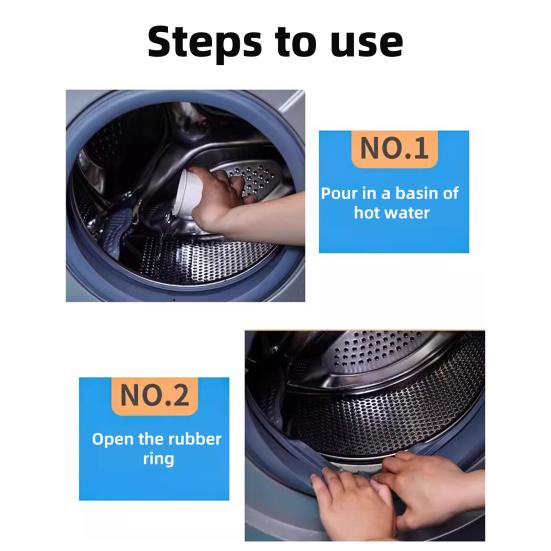 Steps to use

NO.1

Pour in a basin of hot water

NO.2

Open the rubber ring