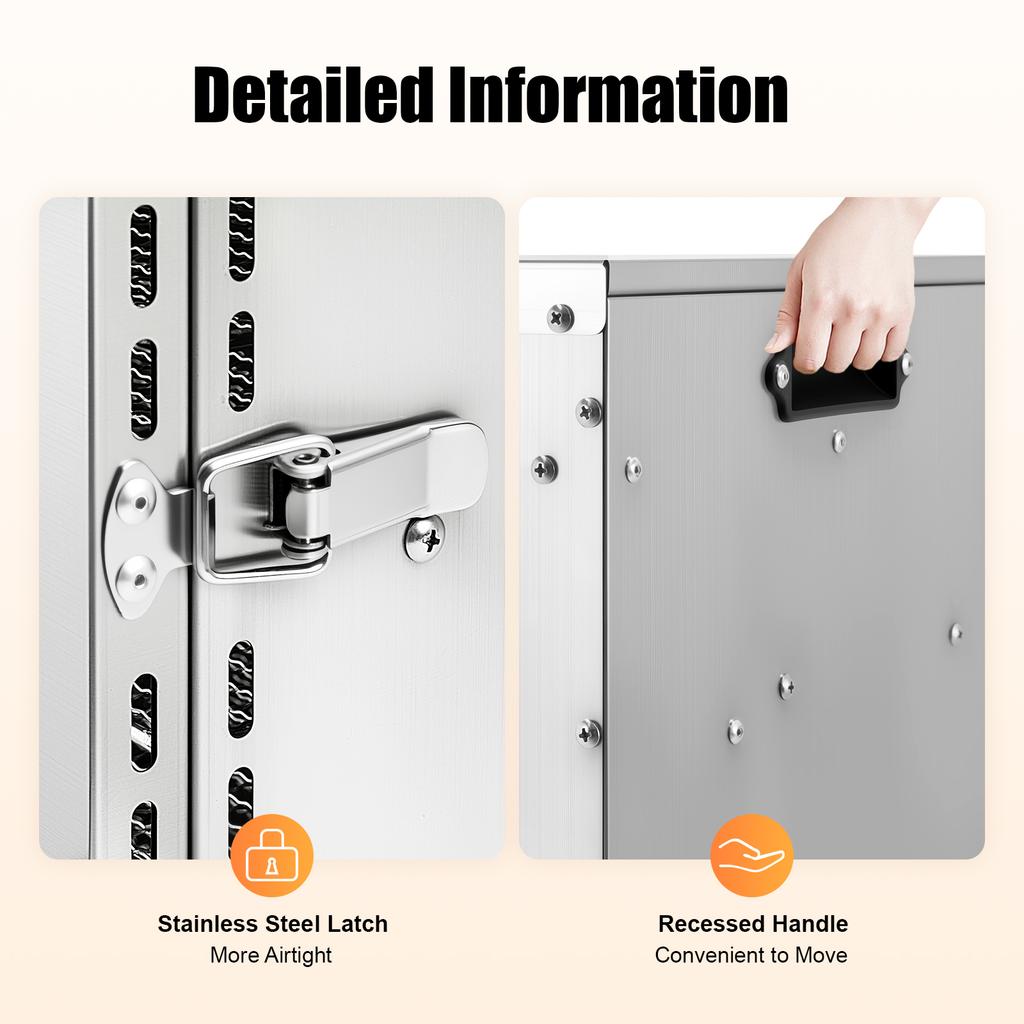 Detailed Information

Stainless Steel Latch
More Airtight

Recessed Handle
Convenient to Move