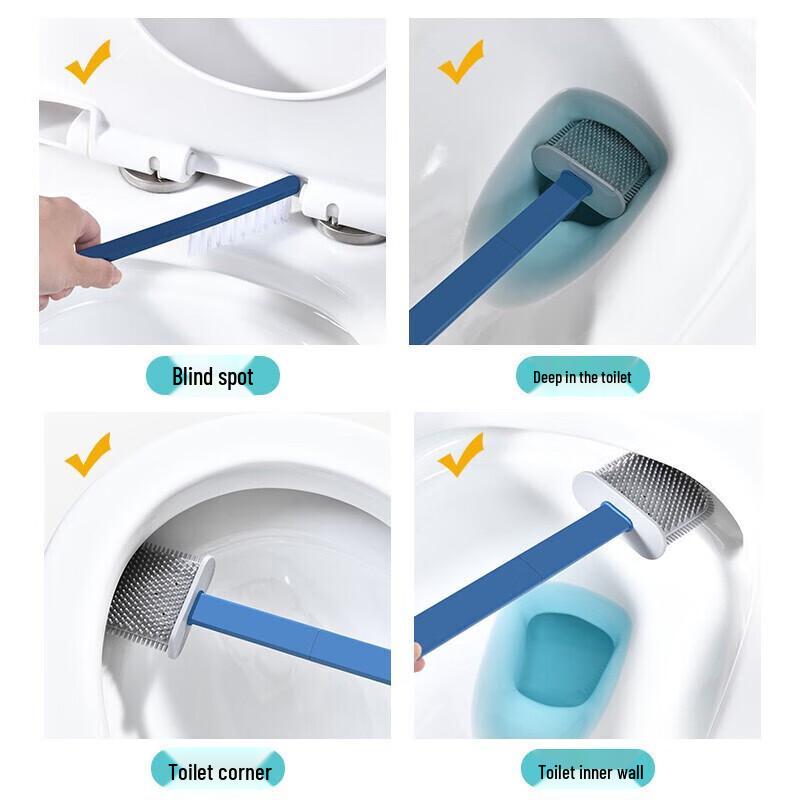 Blind spot

Deep in the toilet

Toilet corner

Toilet inner wall