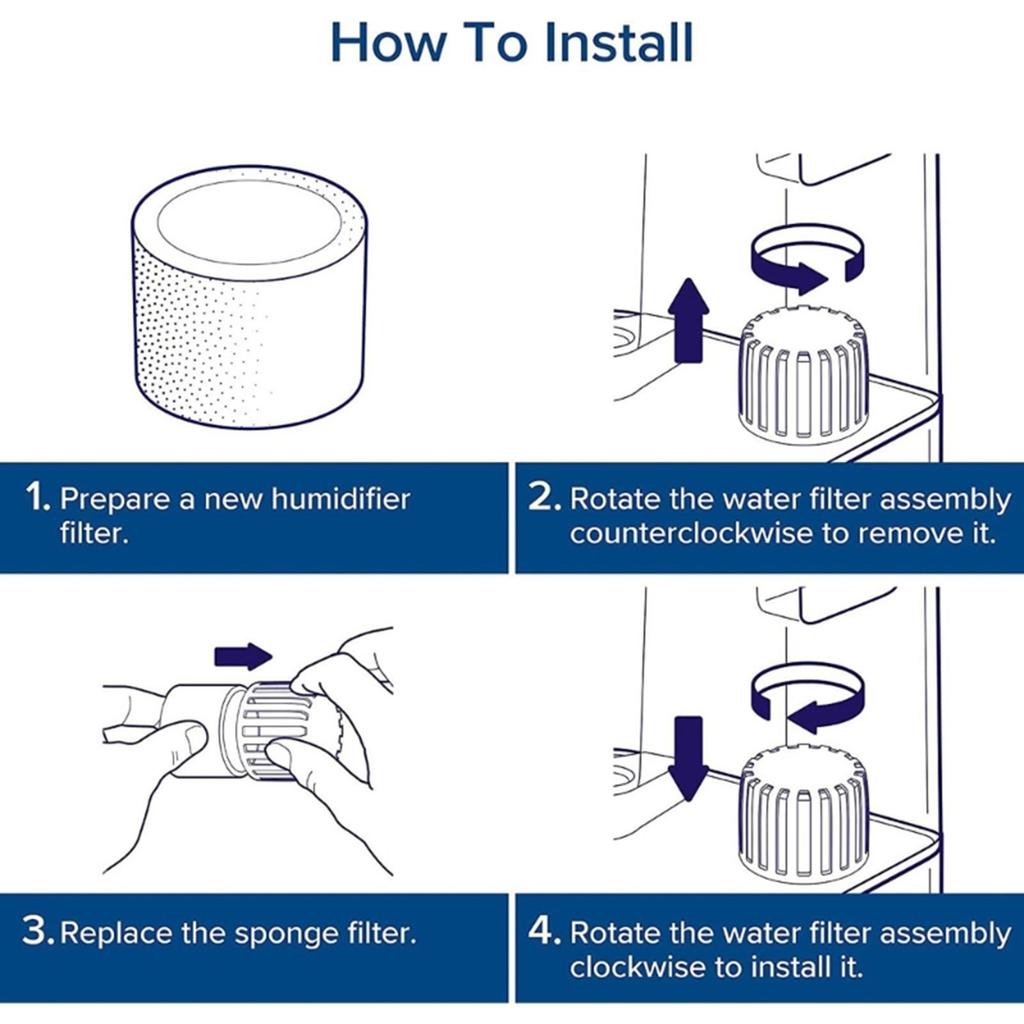 How To Install

1. Prepare a new humidifier filter.

2. Rotate the water filter assembly counterclockwise to remove it.

3. Replace the sponge filter.

4. Rotate the water filter assembly clockwise to install it.