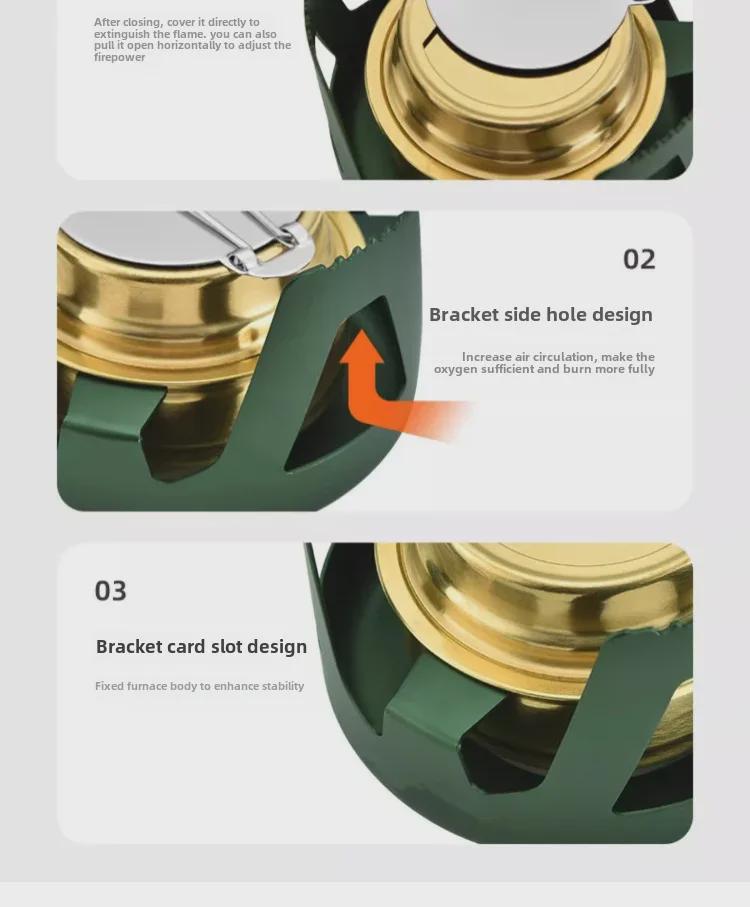 After closing, cover it directly to extinguish the flame. you can also pull it open horizontally to adjust the firepower

02

Bracket side hole design

Increase air circulation, make the oxygen sufficient and burn more fully

03

Bracket card slot design

Fixed furnace body to enhance stability