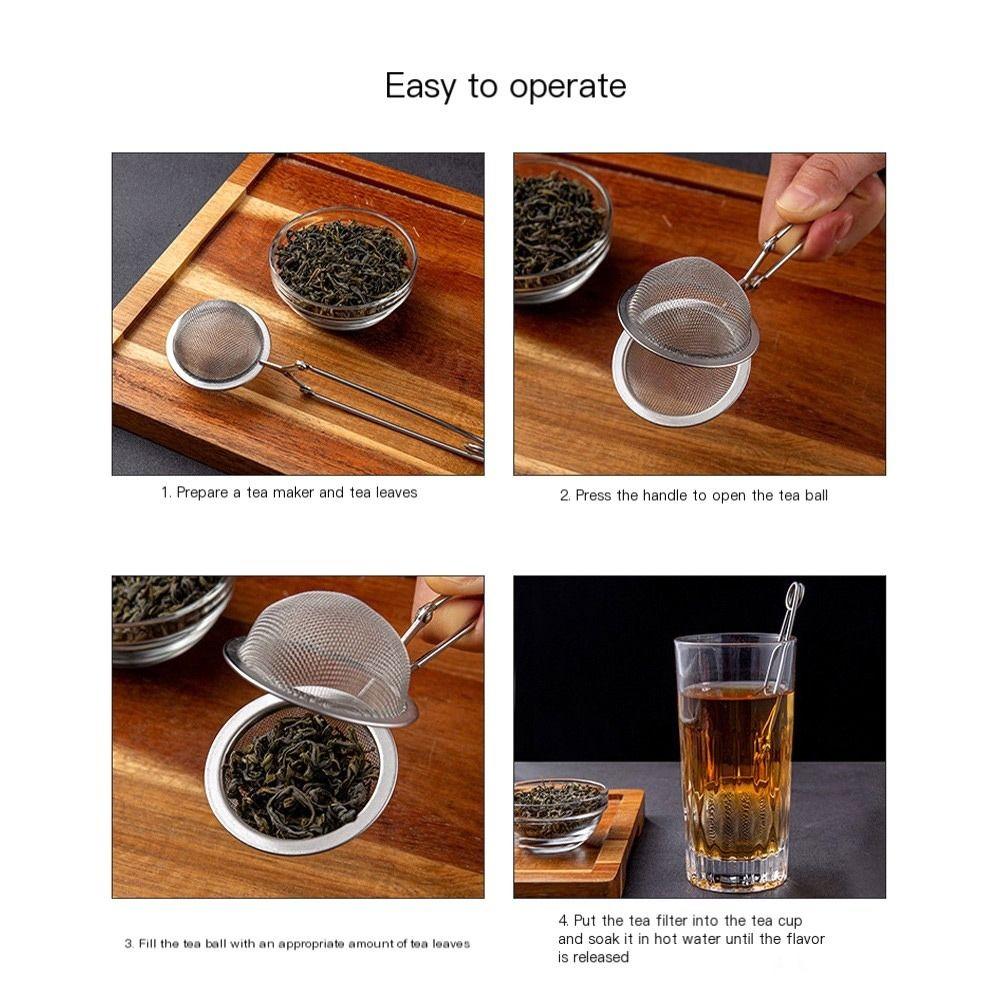 Easy to operate

1. Prepare a tea maker and tea leaves

2. Press the handle to open the tea ball

3. Fill the tea ball with an appropriate amount of tea leaves

4. Put the tea filter into the tea cup and soak it in hot water until the flavor is released