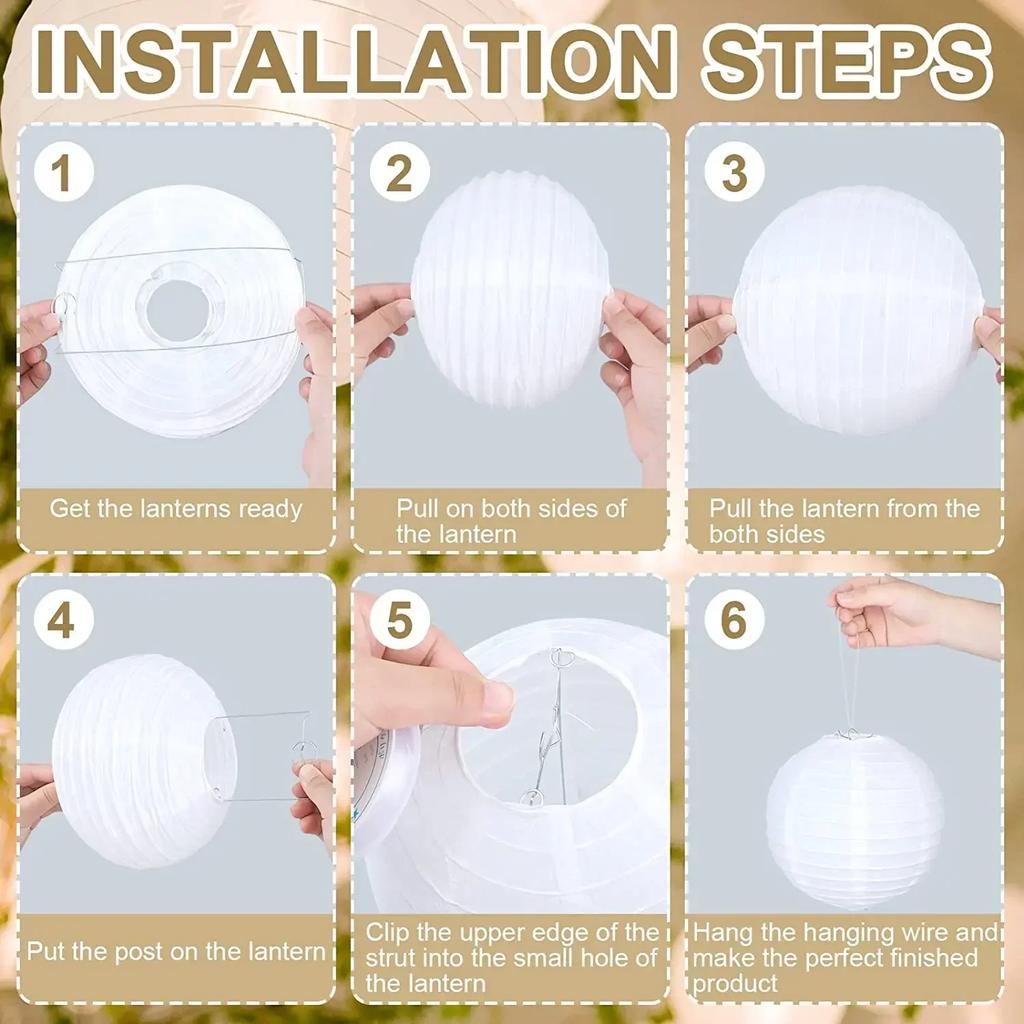 INSTALLATION STEPS

1

Get the lanterns ready

2

Pull on both sides of the lantern

3

Pull the lantern from the both sides

4

Put the post on the lantern

5

Clip the upper edge of the strut into the small hole of the lantern

6

Hang the hanging wire and make the perfect finished product