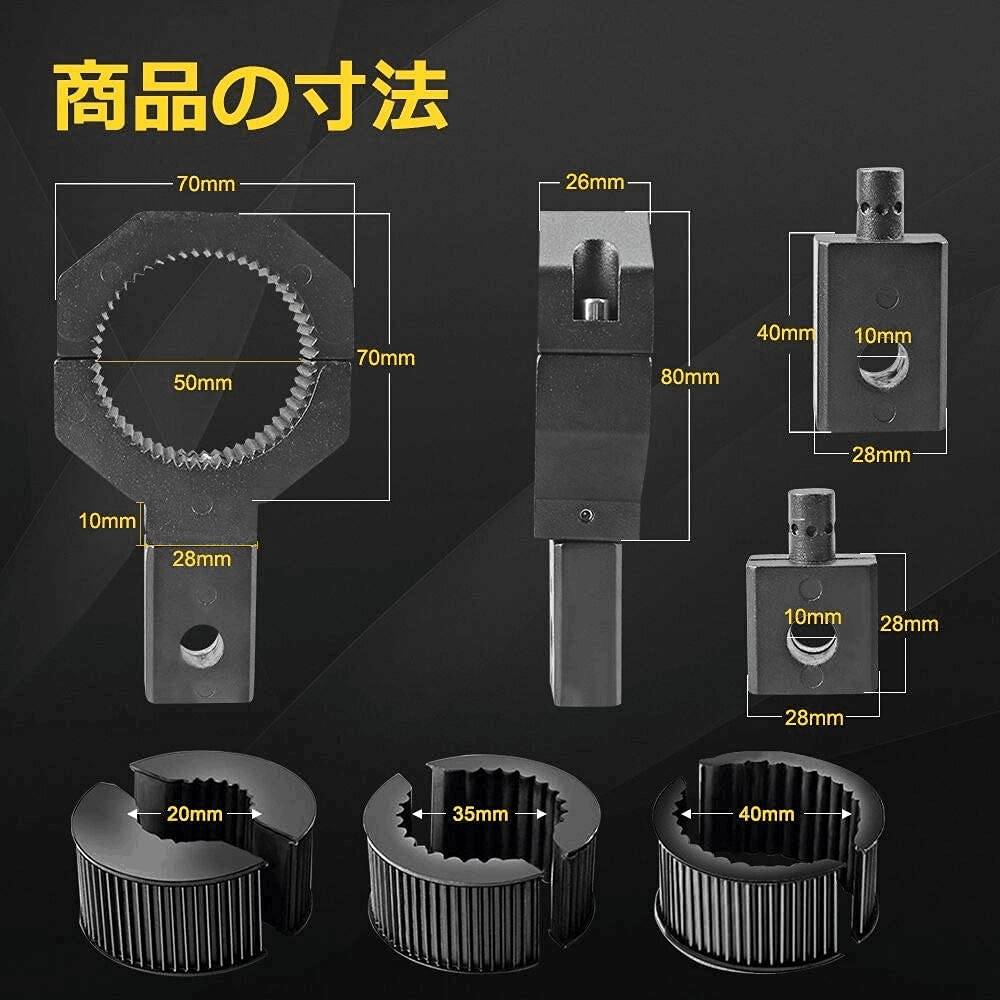 商品の寸法

70mm

70mm

50mm

10mm

28mm

26mm

80mm

40mm

10mm

28mm

10mm

28mm

28mm

20mm

35mm

40mm