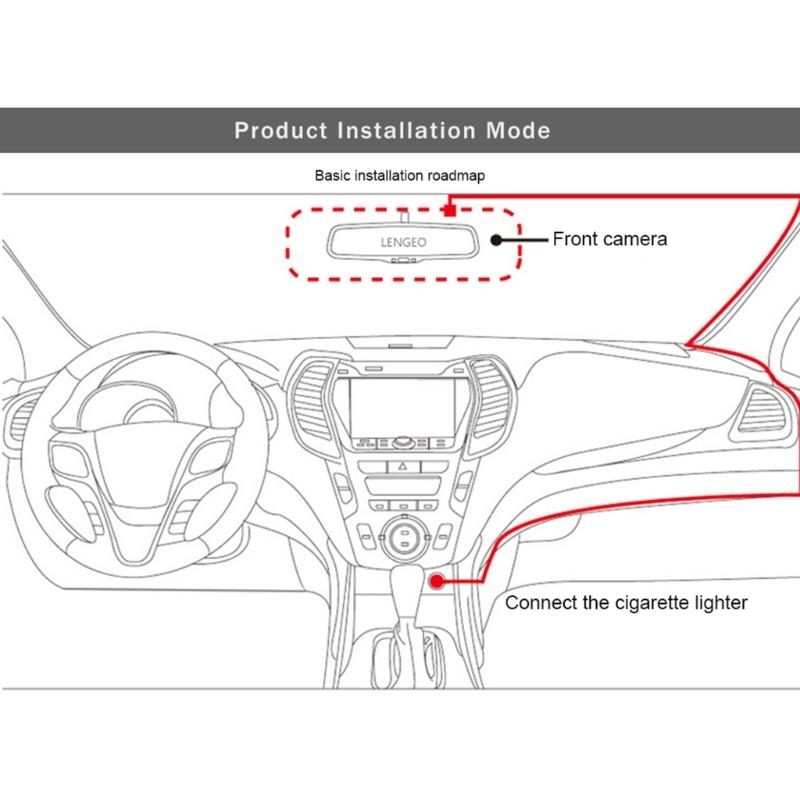 Product Installation Mode

Basic installation roadmap

LENGEO

Front camera

Connect the cigarette lighter