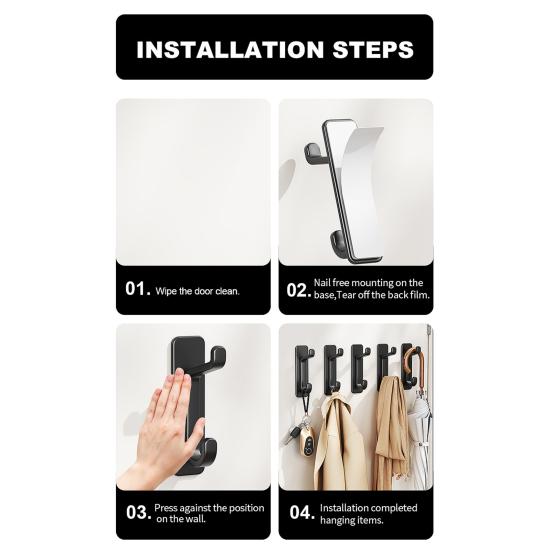 INSTALLATION STEPS

01. Wipe the door clean.

02. Nail free mounting on the base,Tear off the back film.

03. Press against the position on the wall.

04. Installation completed hanging items.