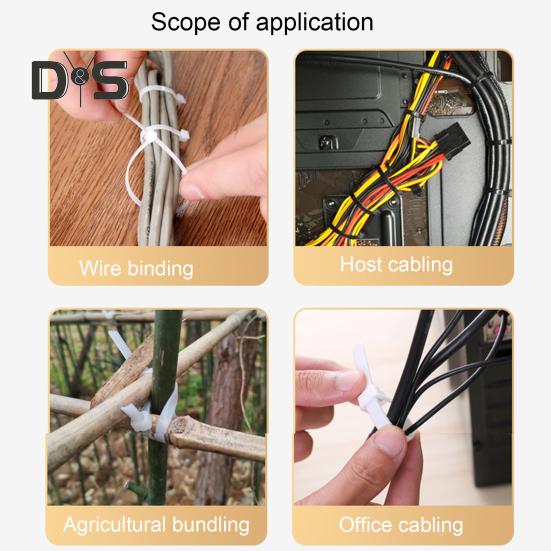 Scope of application

D&S

Wire binding

Host cabling

Agricultural bundling

Office cabling