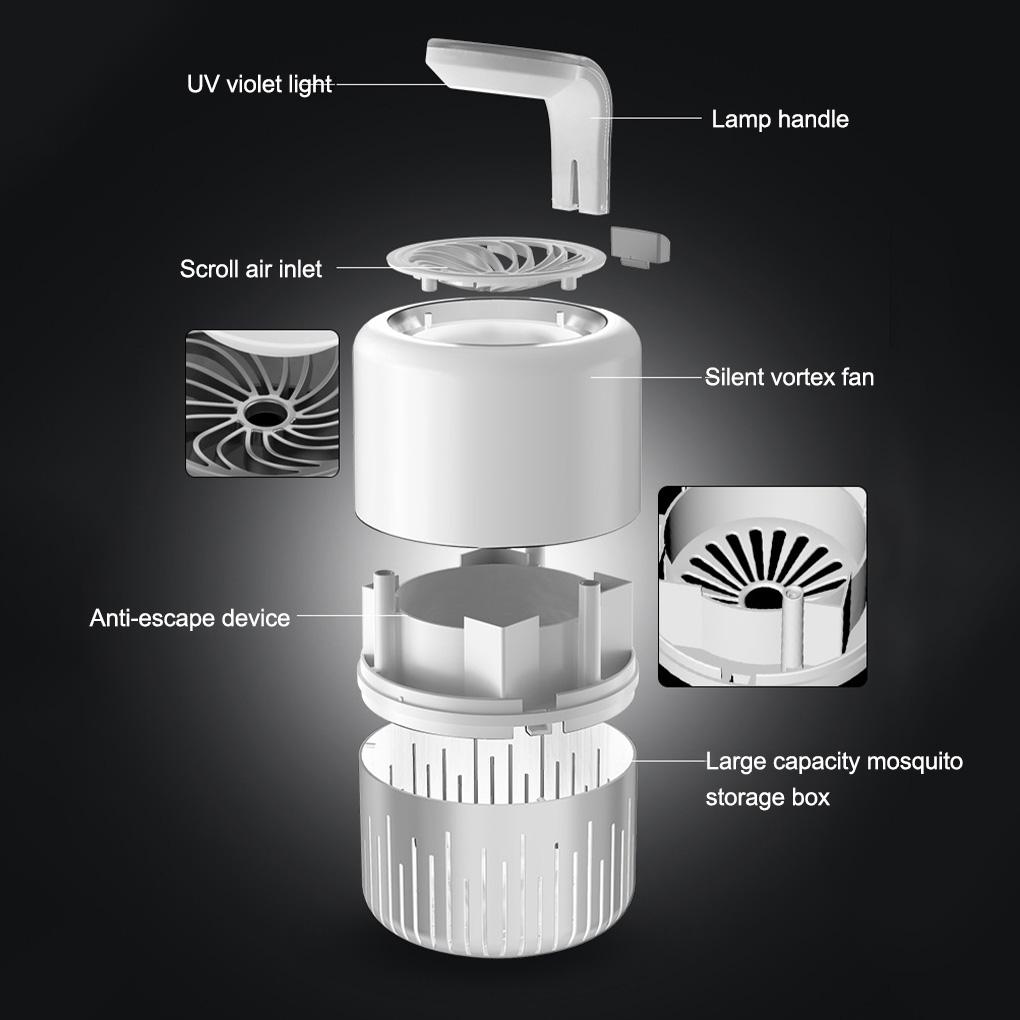 UV violet light

Lamp handle

Scroll air inlet

Silent vortex fan

Anti-escape device

Large capacity mosquito storage box