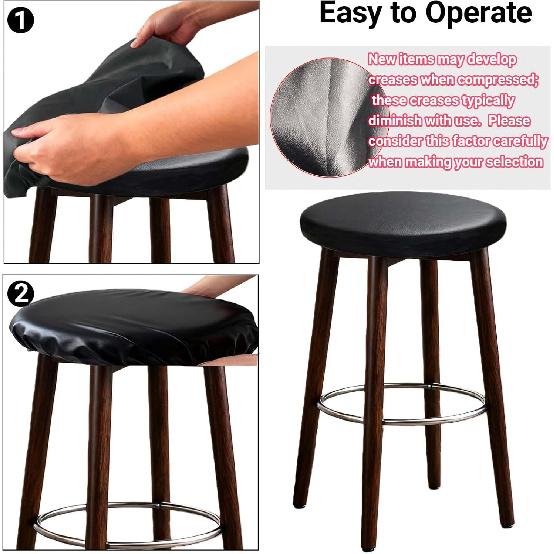 1

Easy to Operate

New items may develop creases when compressed; these creases typically diminish with use. Please consider this factor carefully when making your selection

2