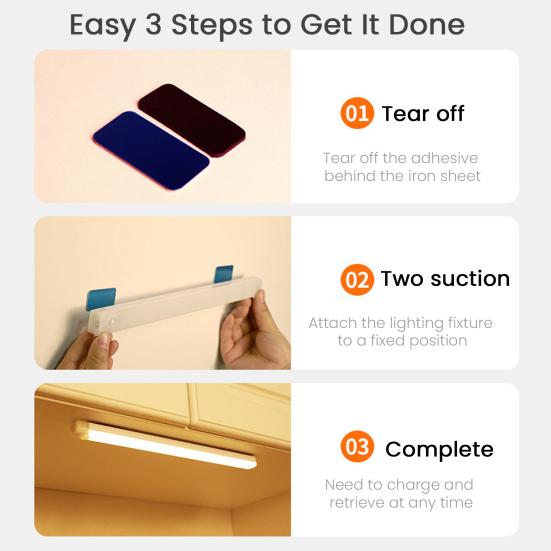 Easy 3 Steps to Get It Done

01 Tear off

Tear off the adhesive behind the iron sheet

02 Two suction

Attach the lighting fixture to a fixed position

03 Complete

Need to charge and retrieve at any time