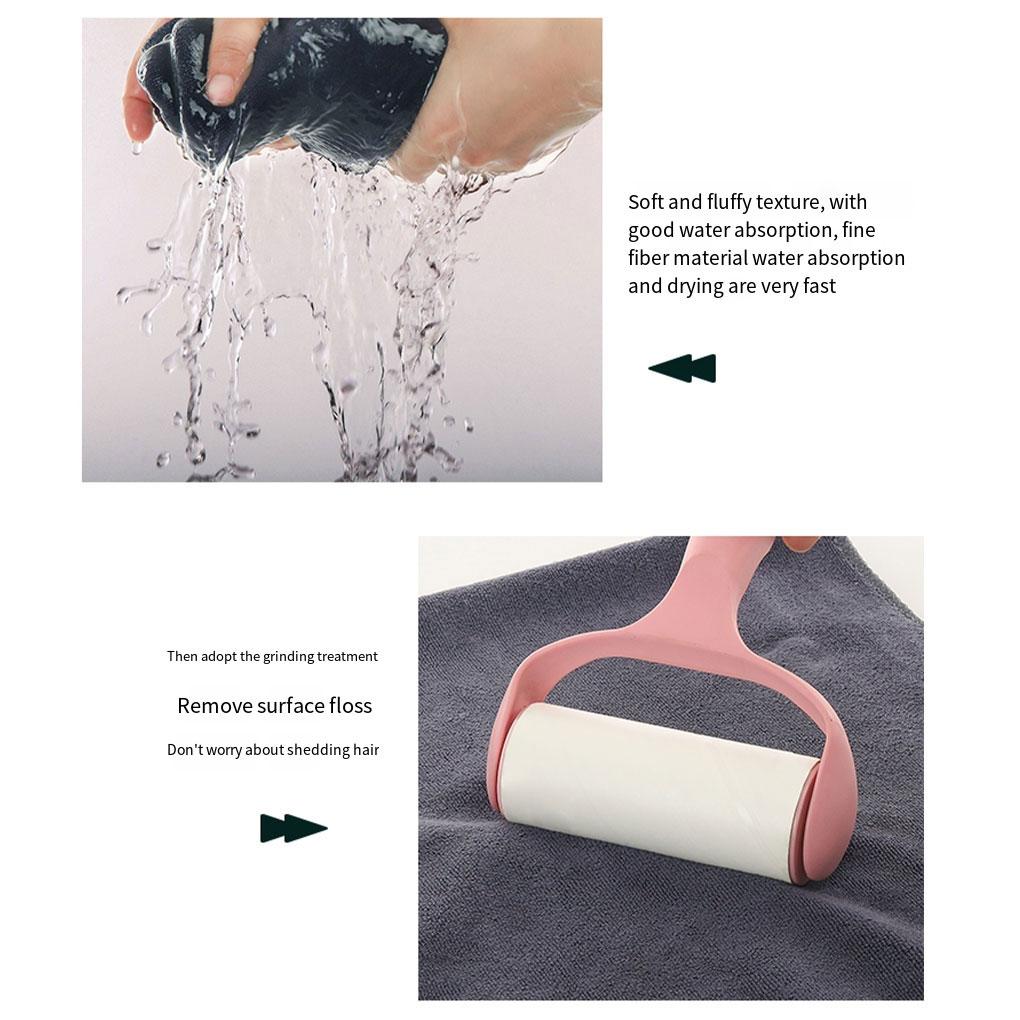 Soft and fluffy texture, with good water absorption, fine fiber material water absorption and drying are very fast

Then adopt the grinding treatment

Remove surface floss

Don't worry about shedding hair