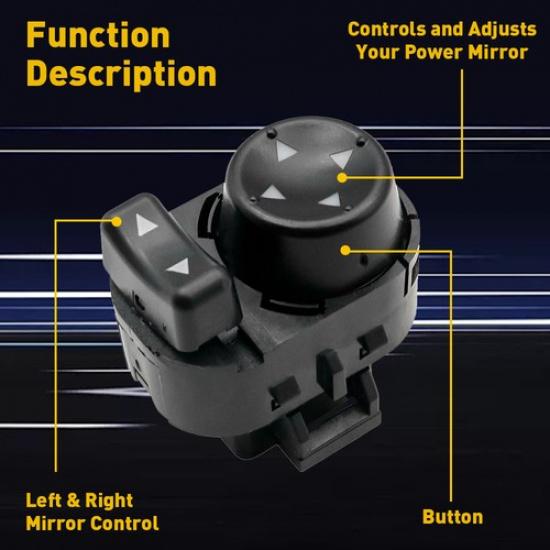 Function Description

Controls and Adjusts Your Power Mirror

Left & Right Mirror Control

Button