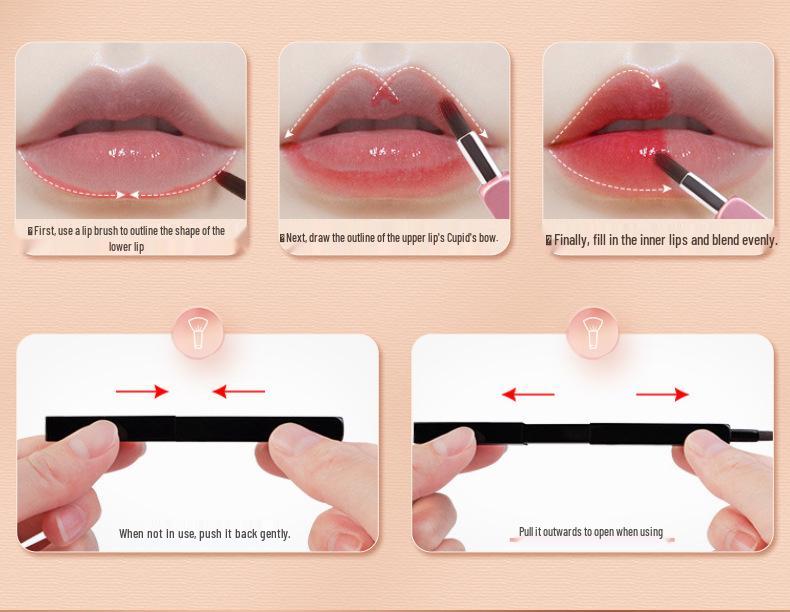 First, use a lip brush to outline the shape of the lower lip

Next, draw the outline of the upper lip's Cupid's bow.

Finally, fill in the inner lips and blend evenly.

When not in use, push it back gently.

Pull it outwards to open when using