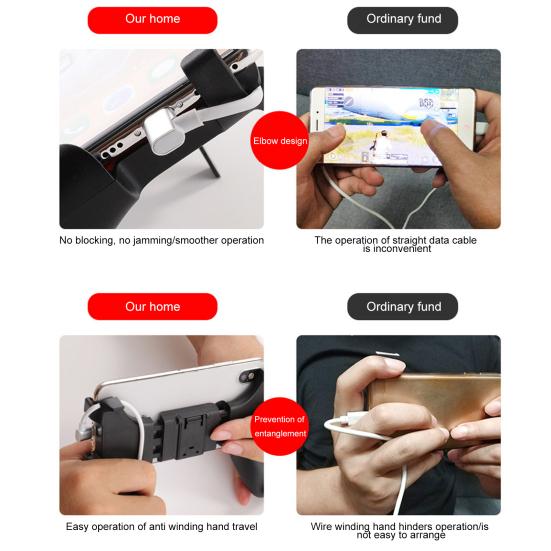 Our home

Ordinary fund

Elbow design

No blocking, no jamming/smoother operation

The operation of straight data cable is inconvenient

Our home

Ordinary fund

Prevention of entanglement

Easy operation of anti winding hand travel

Wire winding hand hinders operation/is not easy to arrange