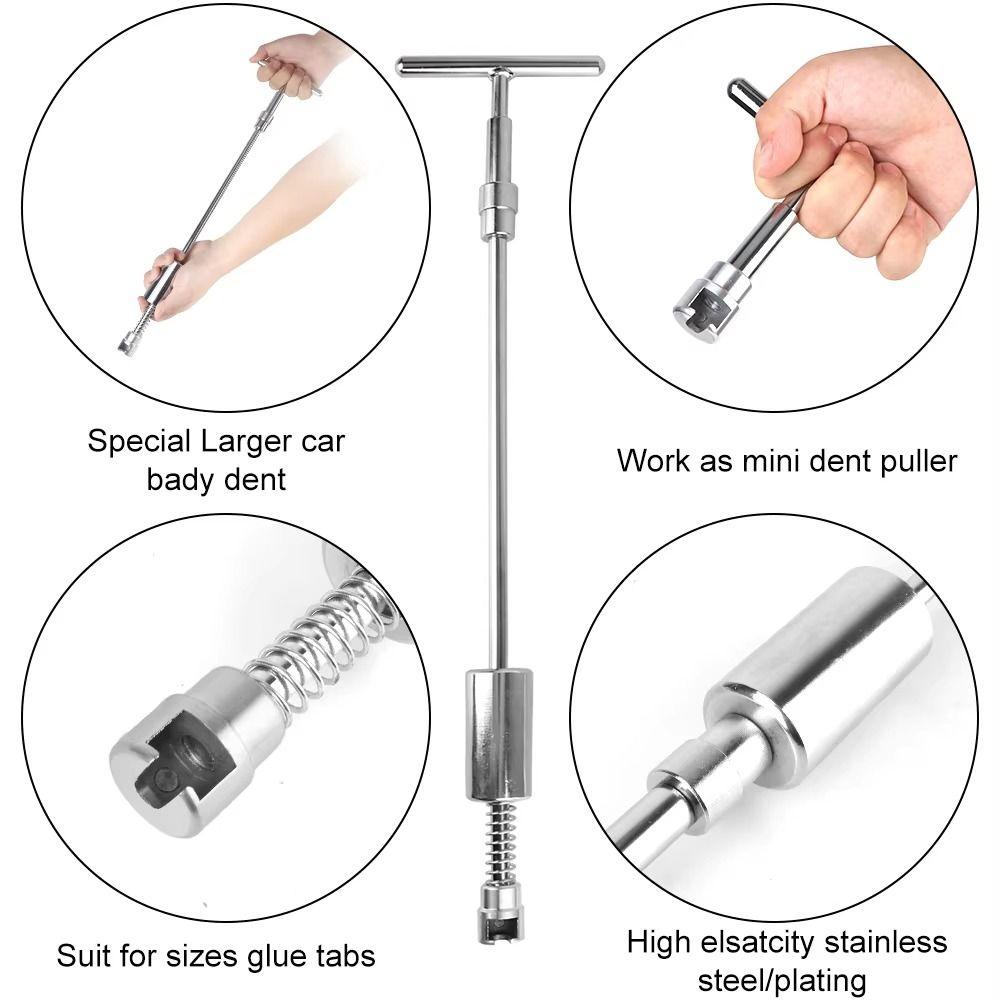 Special Larger car bady dent

Work as mini dent puller

Suit for sizes glue tabs

High elsatcity stainless steel/plating