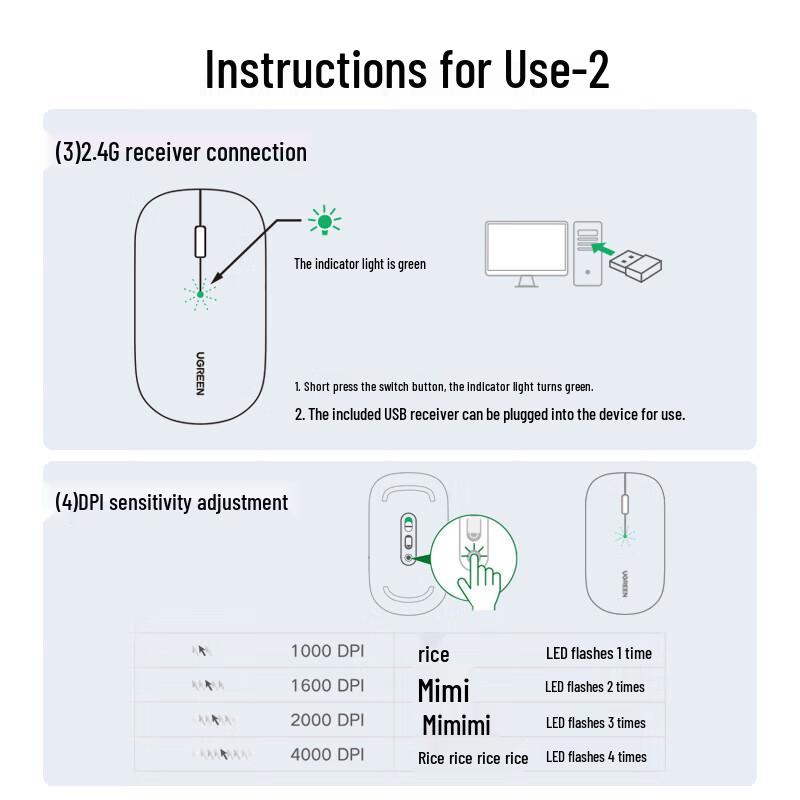 Instructions for Use-2

(3)2.4G receiver connection

The indicator light is green

UGREEN

1. Short press the switch button, the indicator light turns green.

2. The included USB receiver can be plugged into the device for use.

(4)DPI sensitivity adjustment

UGREEN

| | | | |
|---|---|---|---|
| | 1000 DPI | rice | LED flashes 1 time |
| | 1600 DPI | Mimi | LED flashes 2 times |
| | 2000 DPI | Mimimi | LED flashes 3 times |
| | 4000 DPI | Rice rice rice rice | LED flashes 4 times |