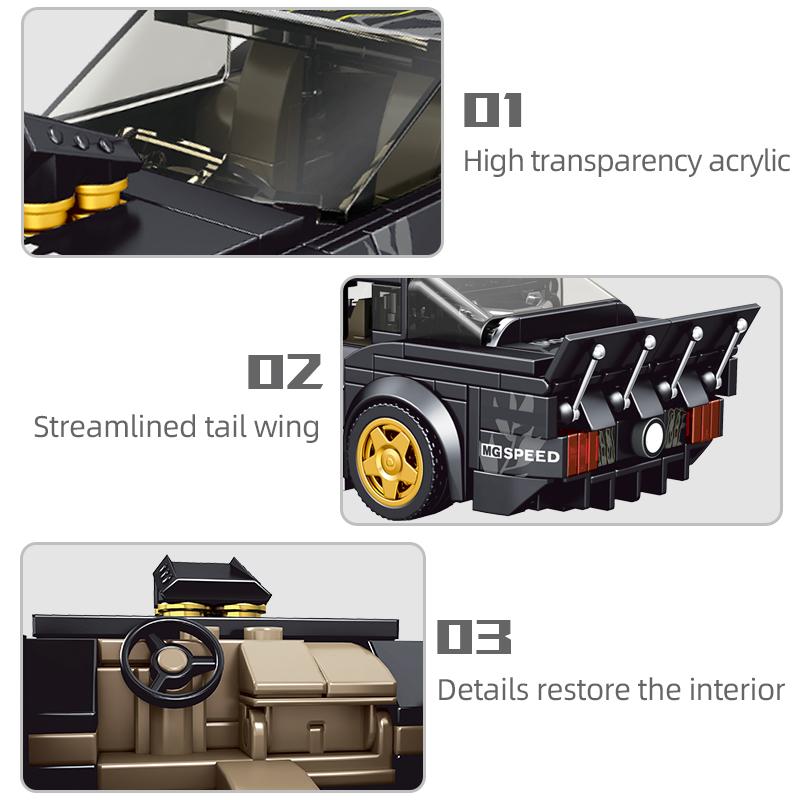 01

High transparency acrylic

02

Streamlined tail wing

MG SPEED

03

Details restore the interior