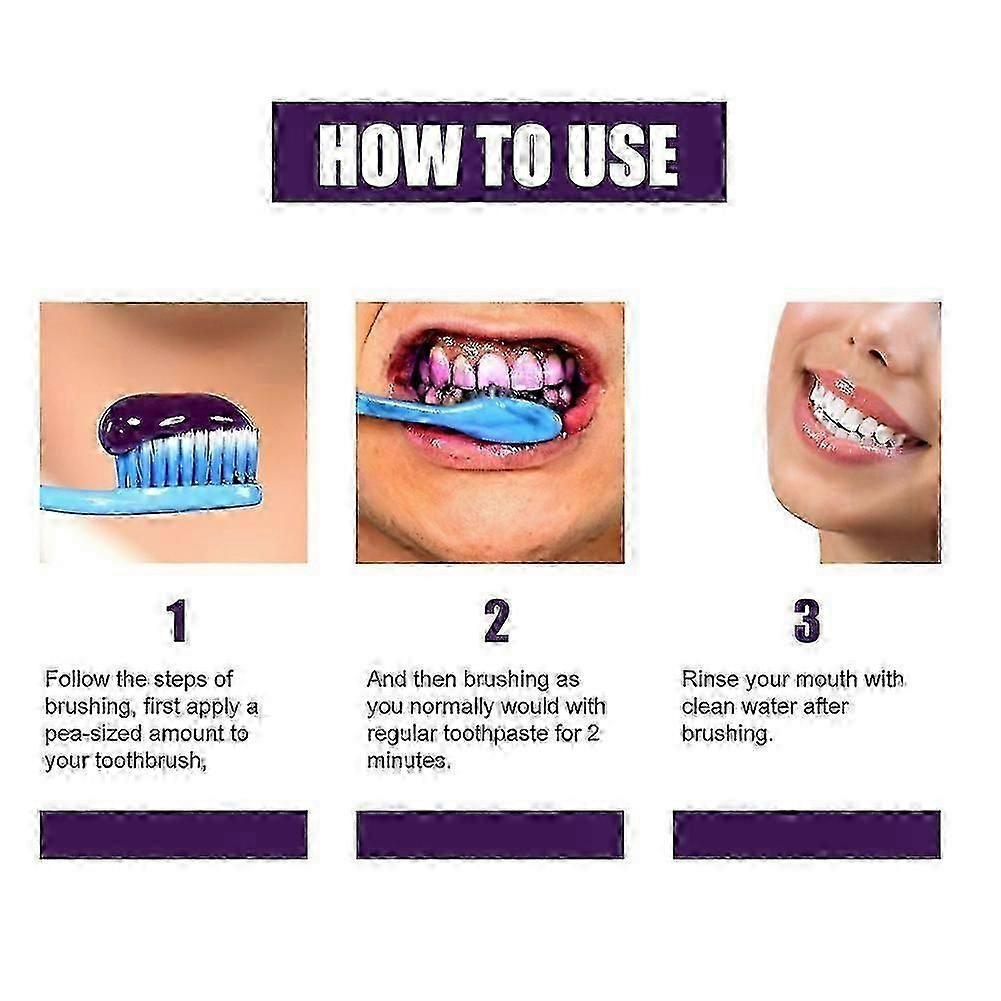 HOW TO USE

1

Follow the steps of brushing, first apply a pea-sized amount to your toothbrush,

2

And then brushing as you normally would with regular toothpaste for 2 minutes.

3

Rinse your mouth with clean water after brushing.