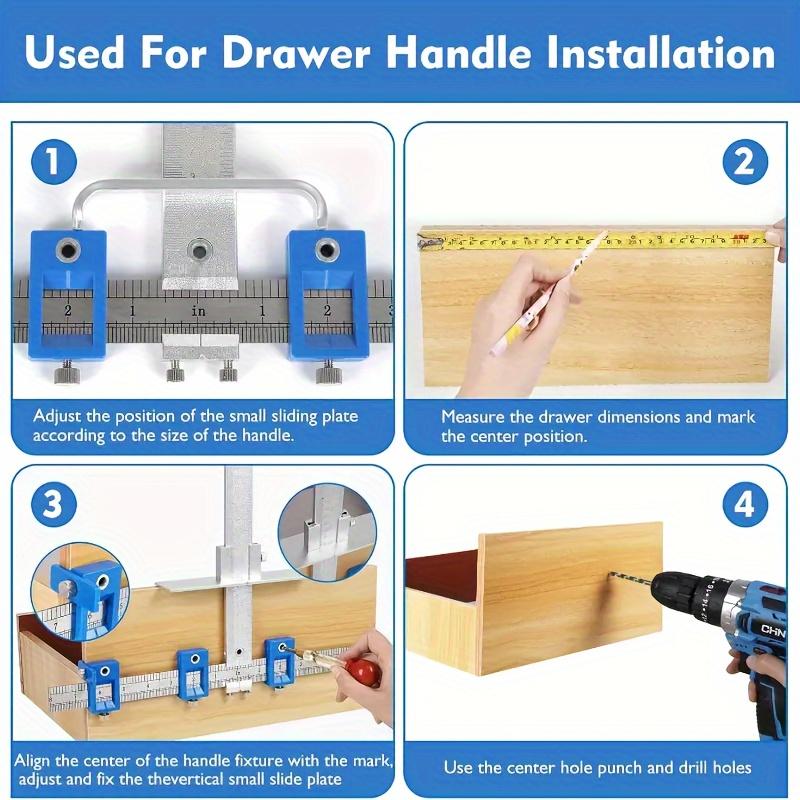 Used For Drawer Handle Installation

1

2 1 in 1 2

Adjust the position of the small sliding plate according to the size of the handle.

2

Measure the drawer dimensions and mark the center position.

3

Align the center of the handle fixture with the mark, adjust and fix the thevertical small slide plate

4

CHN

Use the center hole punch and drill holes