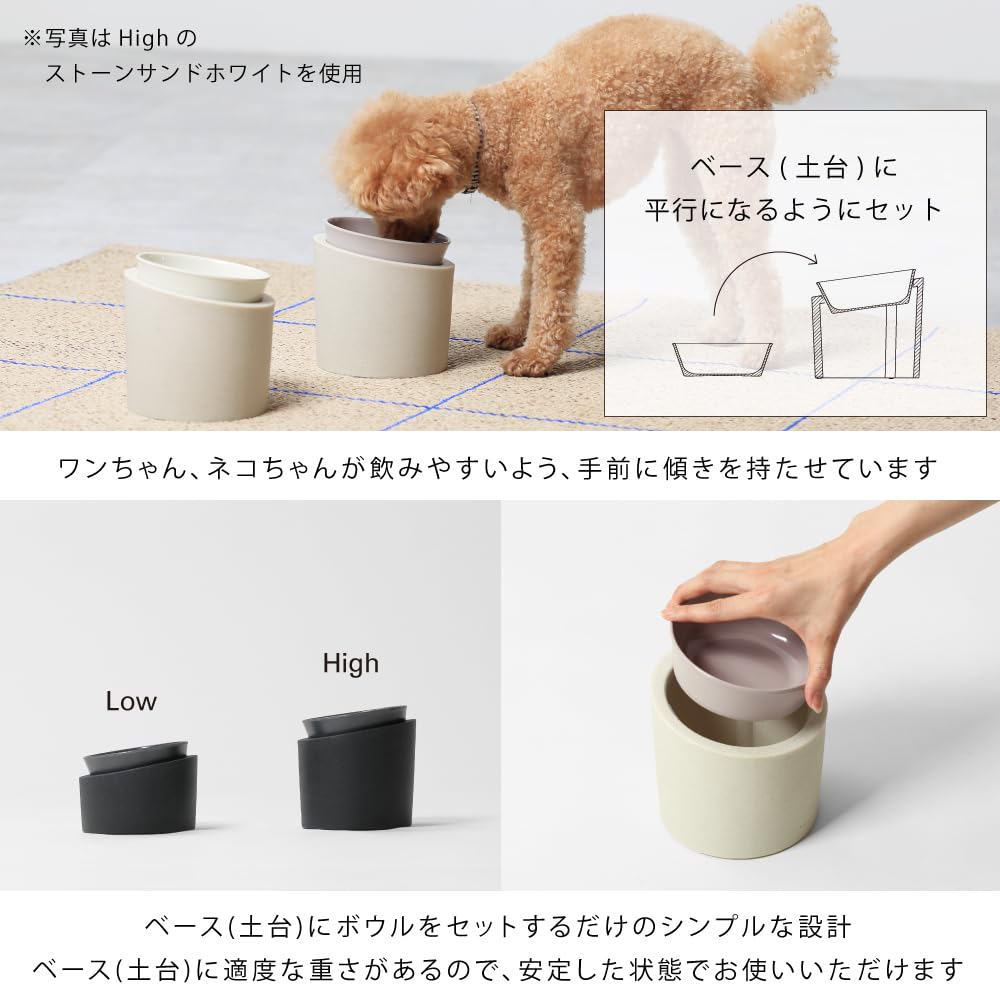 ※写真は High の
ストーンサンドホワイトを使用

ベース ( 土台 ) に
平行になるようにセット

ワンちゃん、ネコちゃんが飲みやすいよう、手前に傾きを持たせています

Low

High

ベース(土台)にボウルをセットするだけのシンプルな設計
ベース(土台)に適度な重さがあるので、安定した状態でお使いいただけます