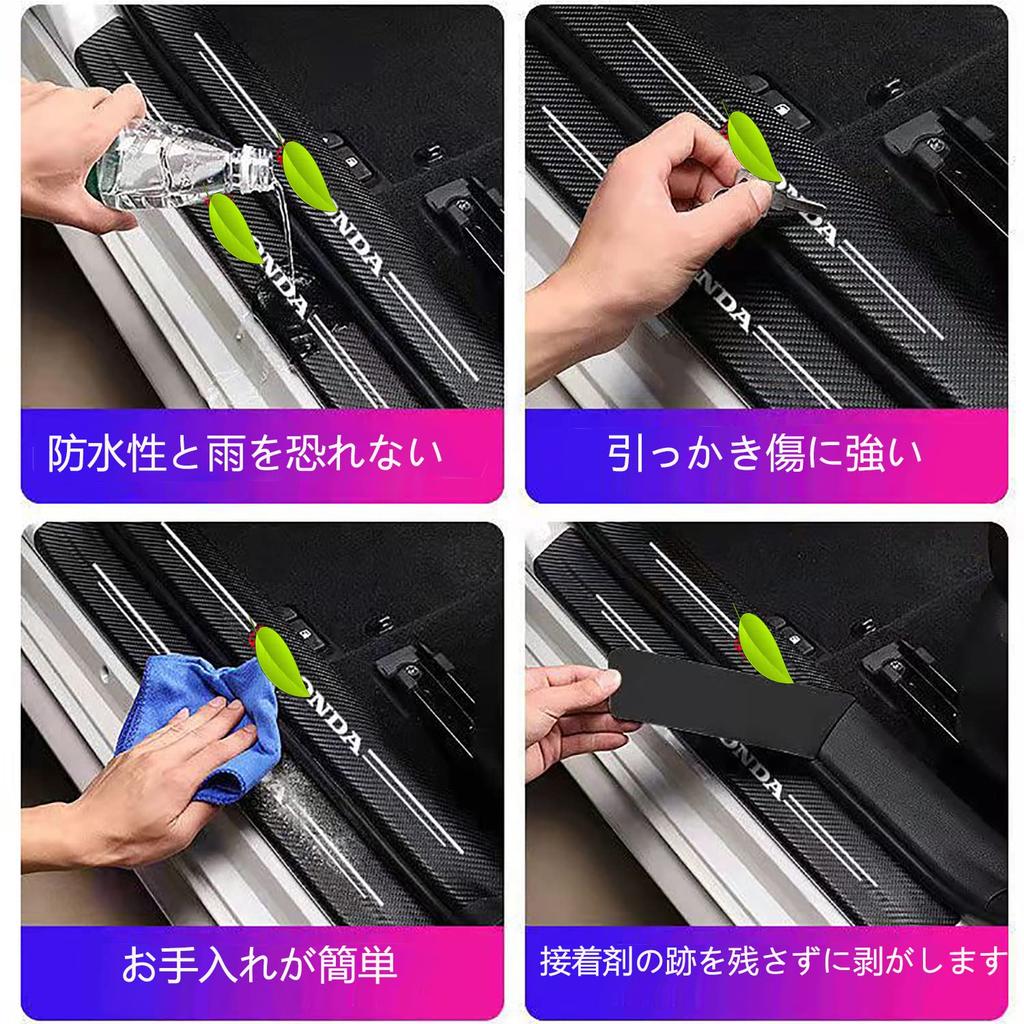 ONDA

防水性と雨を恐れない

ONDA

引っかき傷に強い

ONDA

お手入れが簡単

ONDA

接着剤の跡を残さずに剥がします