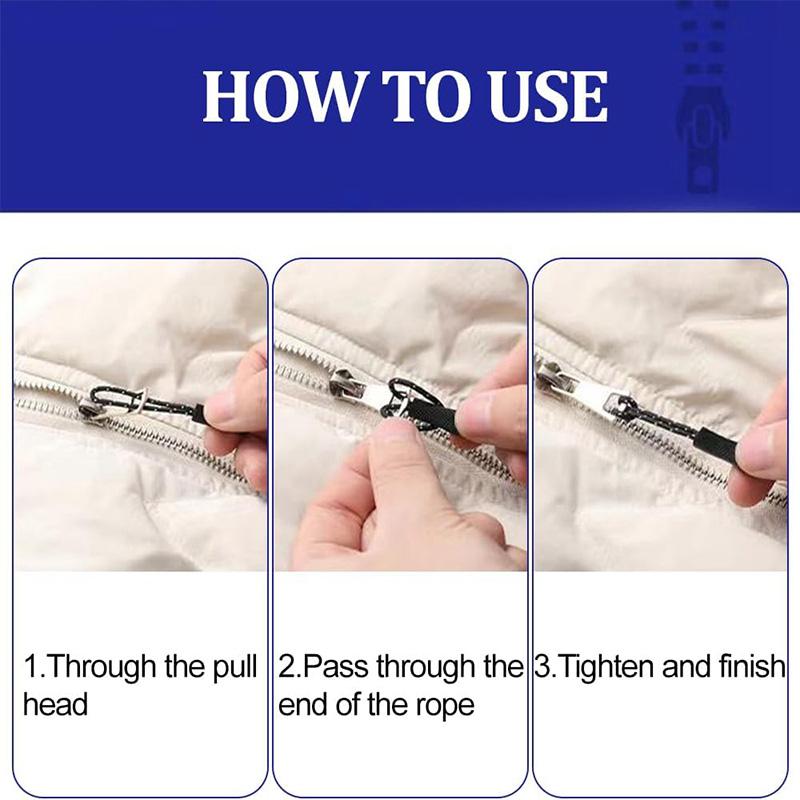 HOW TO USE

1.Through the pull head

2.Pass through the end of the rope

3.Tighten and finish