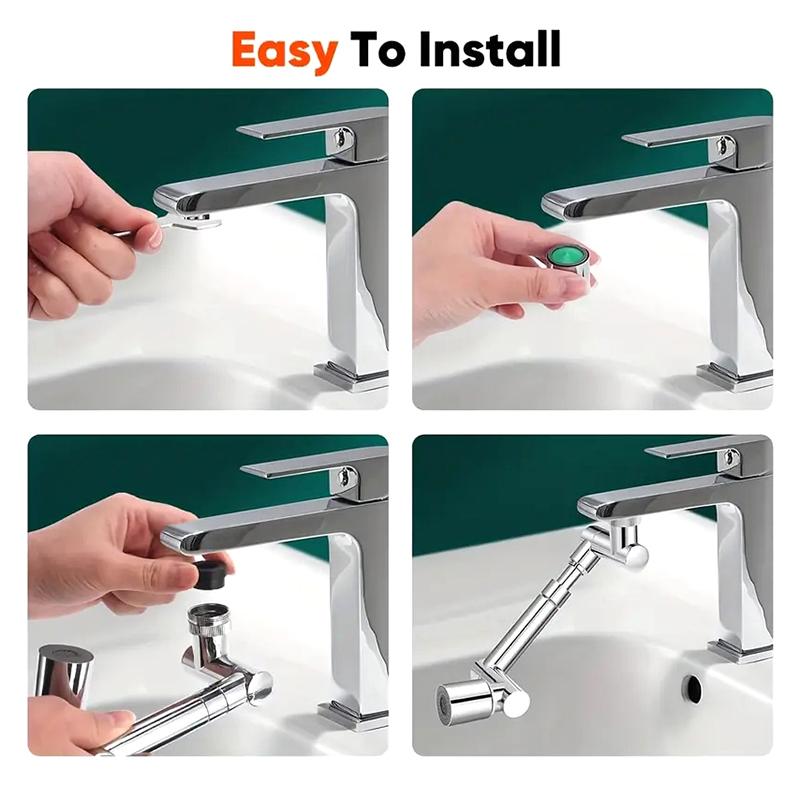 Easy To Install